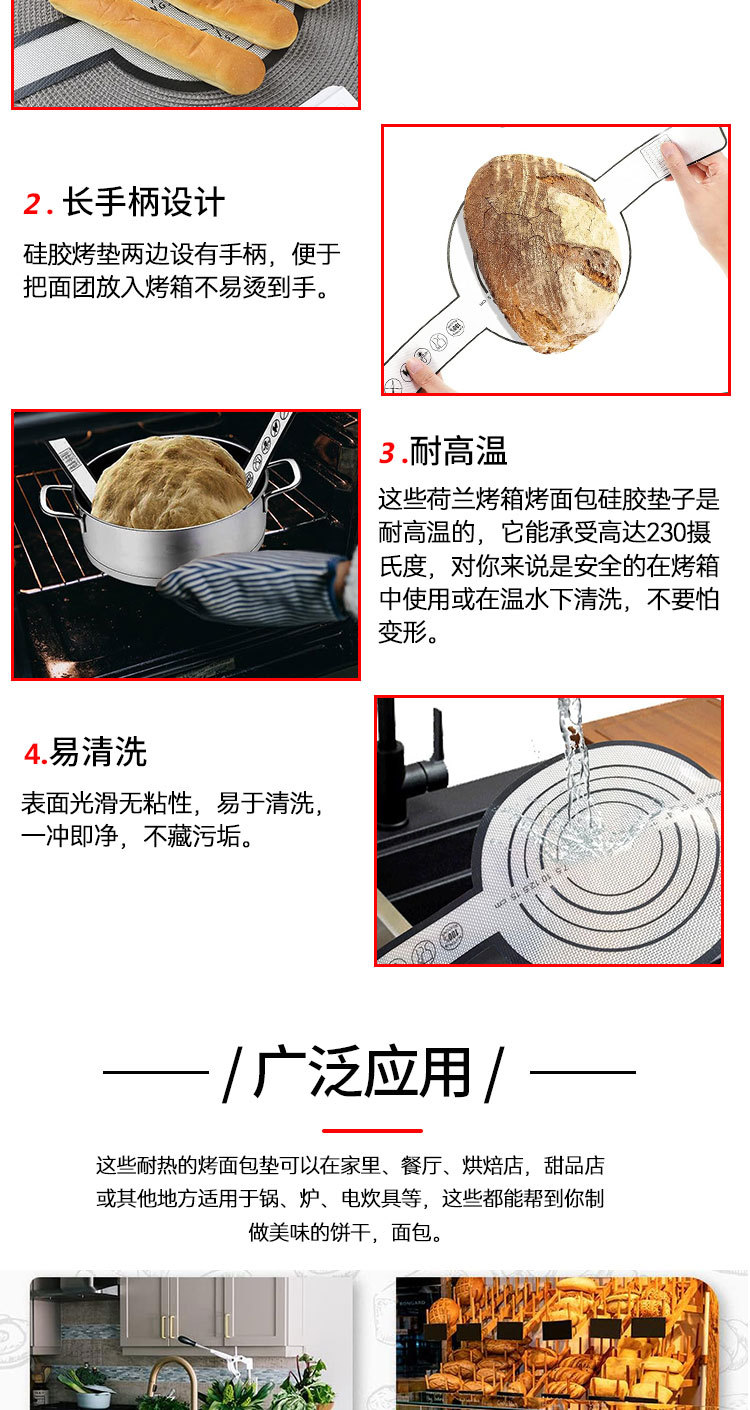 2. 长手柄设计

硅胶烤垫两边设有手柄，便于把面团放入烤箱不易烫到手。

3. 耐高温

这些荷兰烤箱烤面包硅胶垫子是耐高温的，它能承受高达230摄氏度，对你来说是安全的在烤箱中使用或在温水下清洗，不要怕变形。

4. 易清洗

表面光滑无粘性，易于清洗，一冲即净，不藏污垢。

/ 广泛应用 /

这些耐热的烤面包垫可以在家里、餐厅、烘焙店，甜品店或其他地方适用于锅、炉、电炊具等，这些都能帮到你制做美味的饼干，面包。