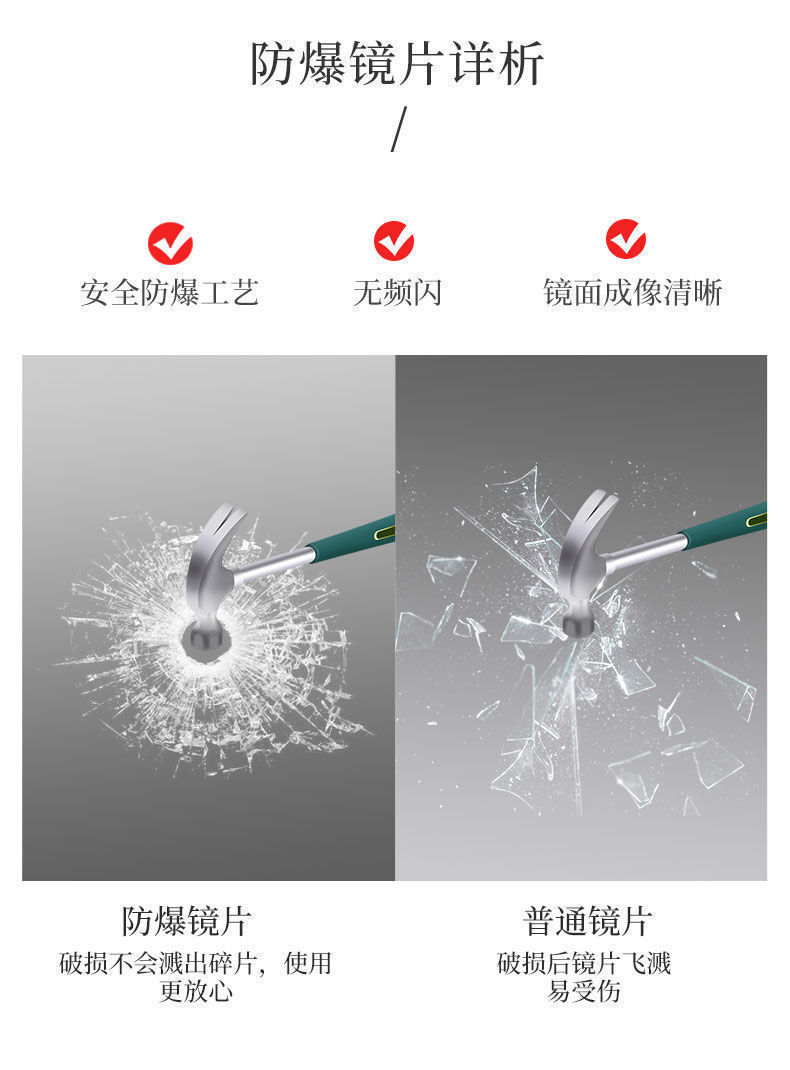 防爆镜片详析

/

安全防爆工艺

无频闪

镜面成像清晰

防爆镜片

破损不会溅出碎片，使用更放心

普通镜片

破损后镜片飞溅易受伤