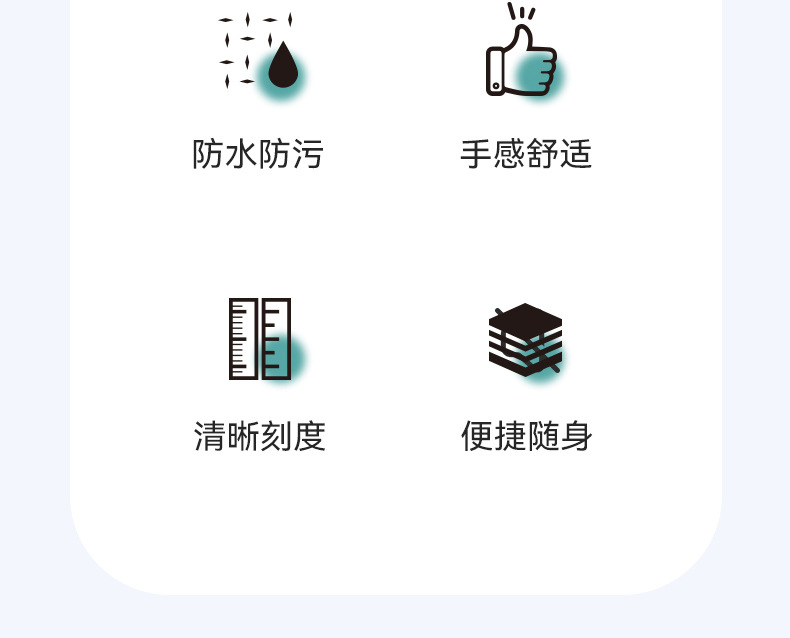 防水防污

手感舒适

清晰刻度

便捷随身