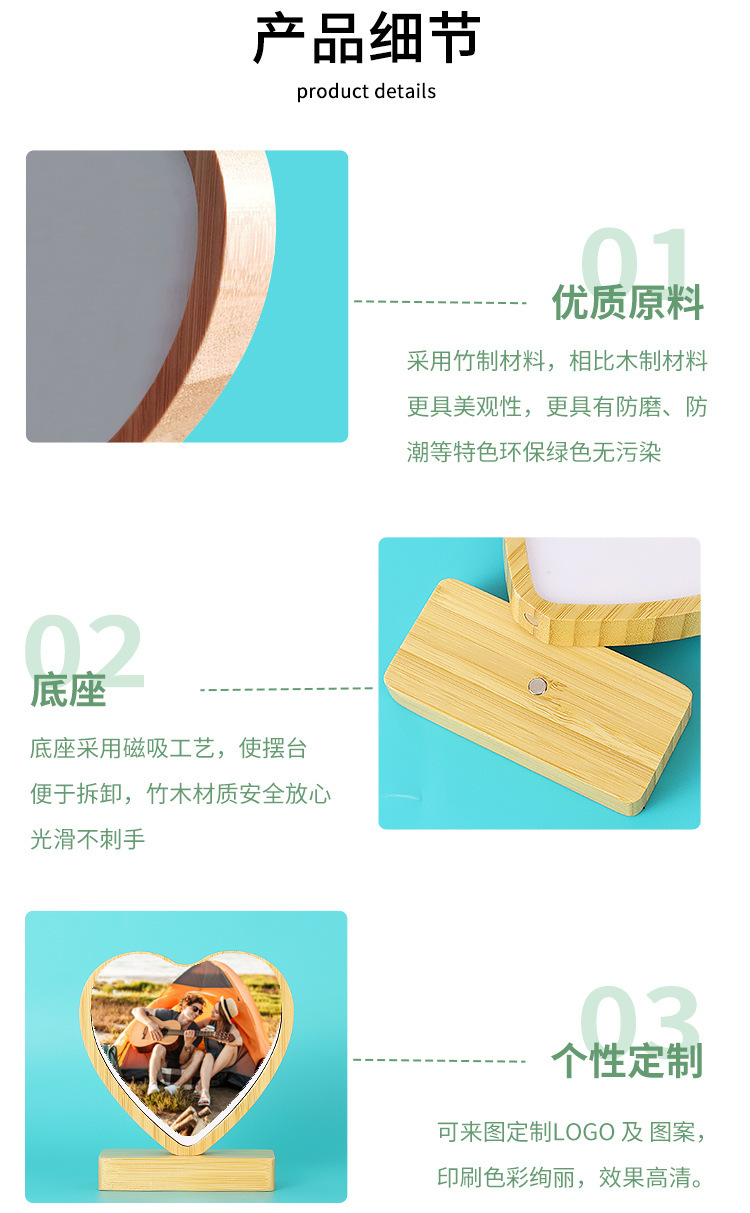 产品细节
product details

01
优质原料
采用竹制材料，相比木制材料更具美观性，更具有防磨、防潮等特色环保绿色无污染

02
底座
底座采用磁吸工艺，使摆台便于拆卸，竹木材质安全放心光滑不刺手

03
个性定制
可来图定制LOGO 及 图案，印刷色彩绚丽，效果高清。