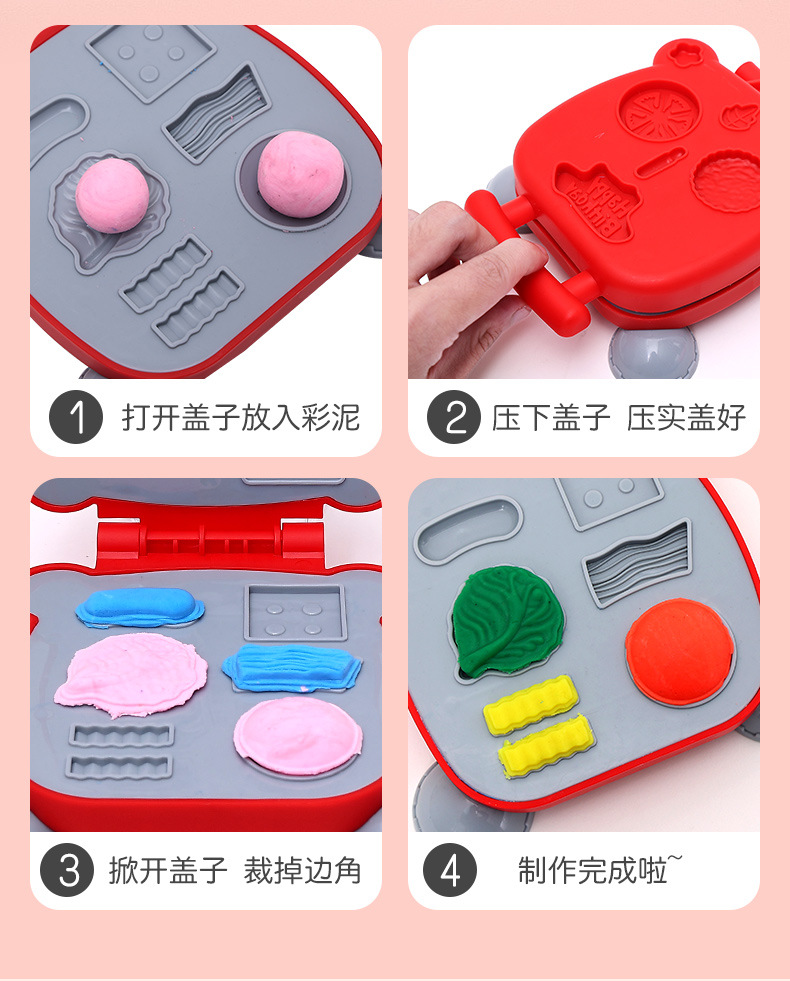 1 打开盖子放入彩泥

2 压下盖子 压实盖好

3 掀开盖子 裁掉边角

4 制作完成啦~