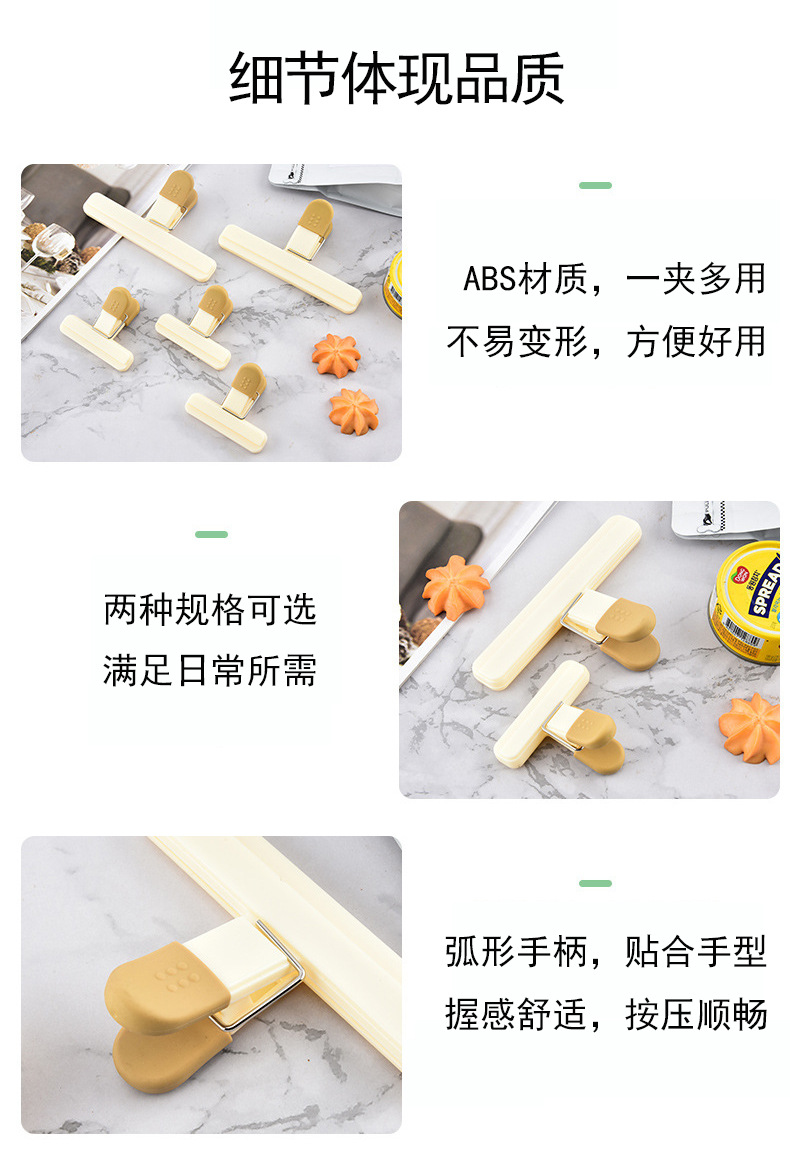 细节体现品质

ABS材质，一夹多用
不易变形，方便好用

两种规格可选
满足日常所需

SPREAD

弧形手柄，贴合手型
握感舒适，按压顺畅