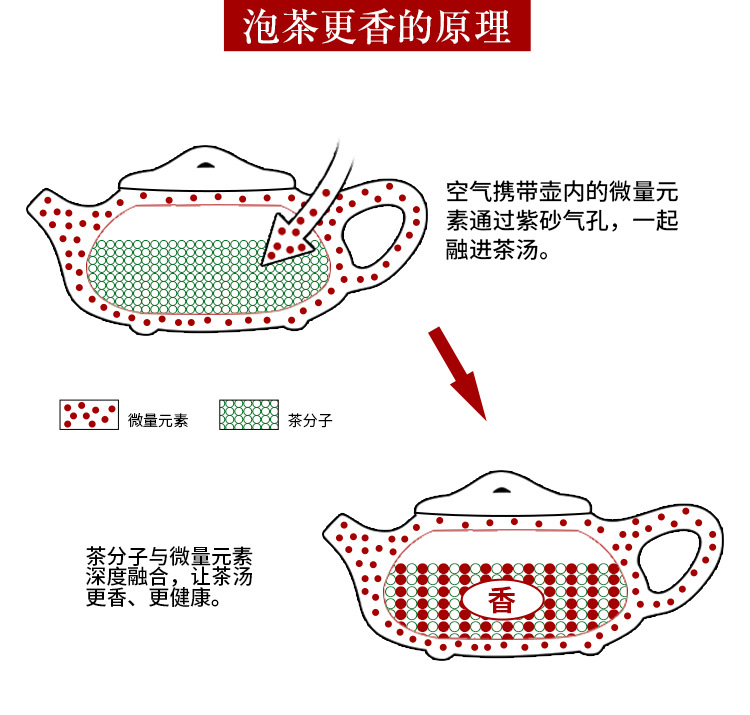 泡茶更香的原理

空气携带壶内的微量元素通过紫砂气孔，一起融进茶汤。

微量元素

茶分子

茶分子与微量元素深度融合，让茶汤更香、更健康。

香