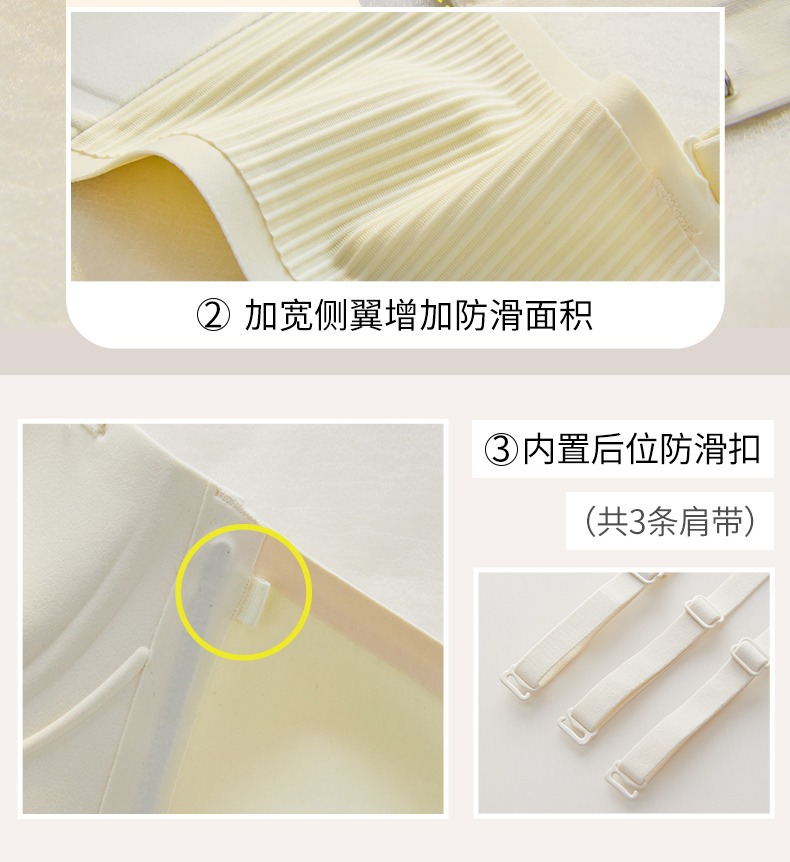 ② 加宽侧翼增加防滑面积

③内置后位防滑扣

（共3条肩带）