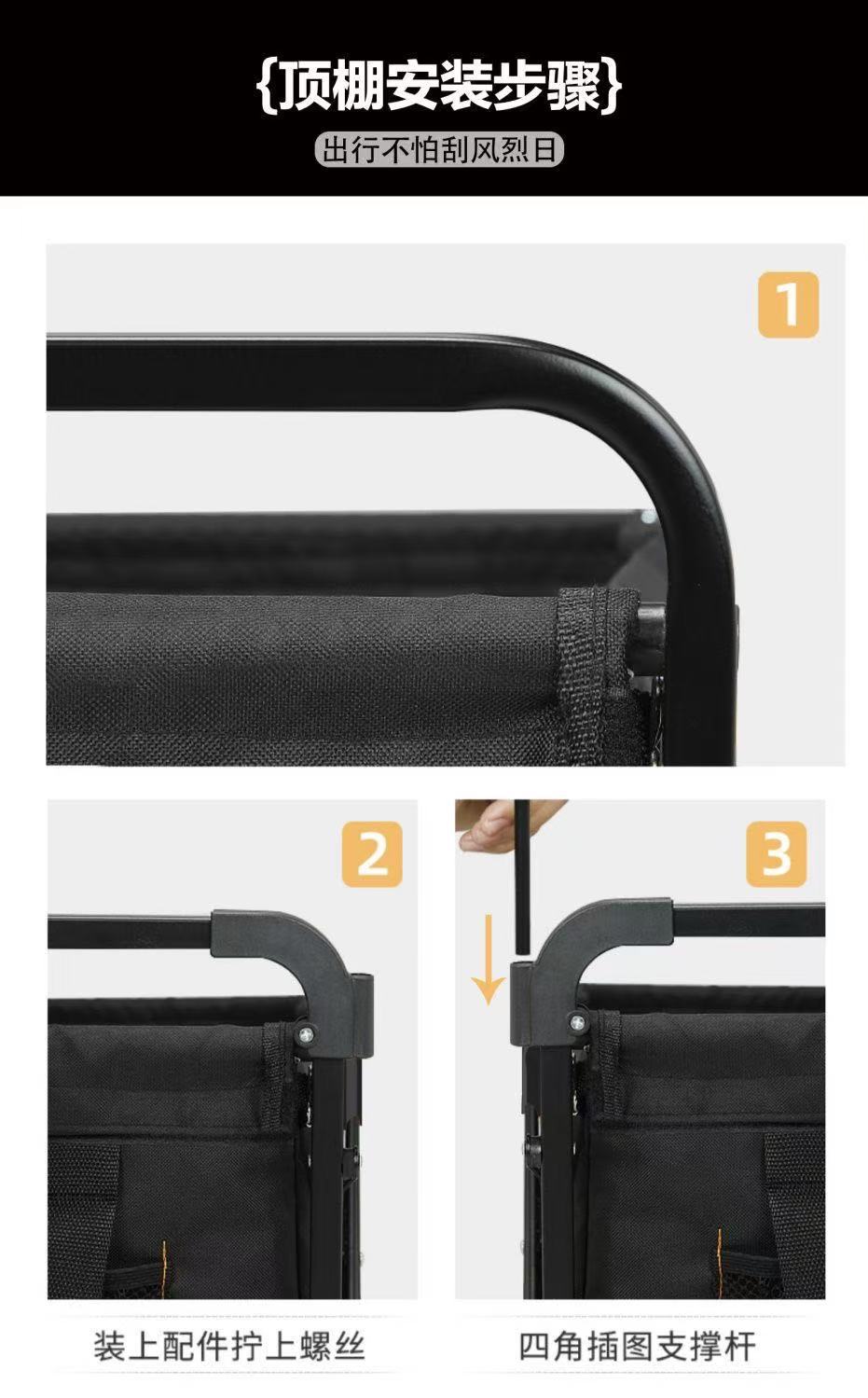 {顶棚安装步骤}

出行不怕刮风烈日

1

2

3

装上配件拧上螺丝

四角插图支撑杆