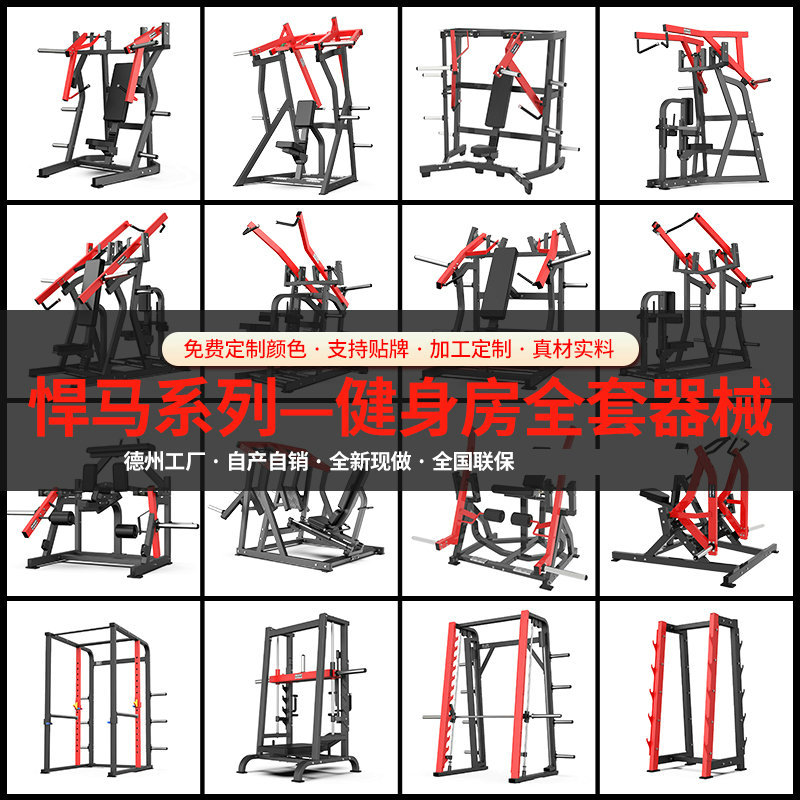 免费定制颜色 · 支持贴牌 · 加工定制 · 真材实料

悍马系列—健身房全套器械

德州工厂 · 自产自销 · 全新现做 · 全国联保