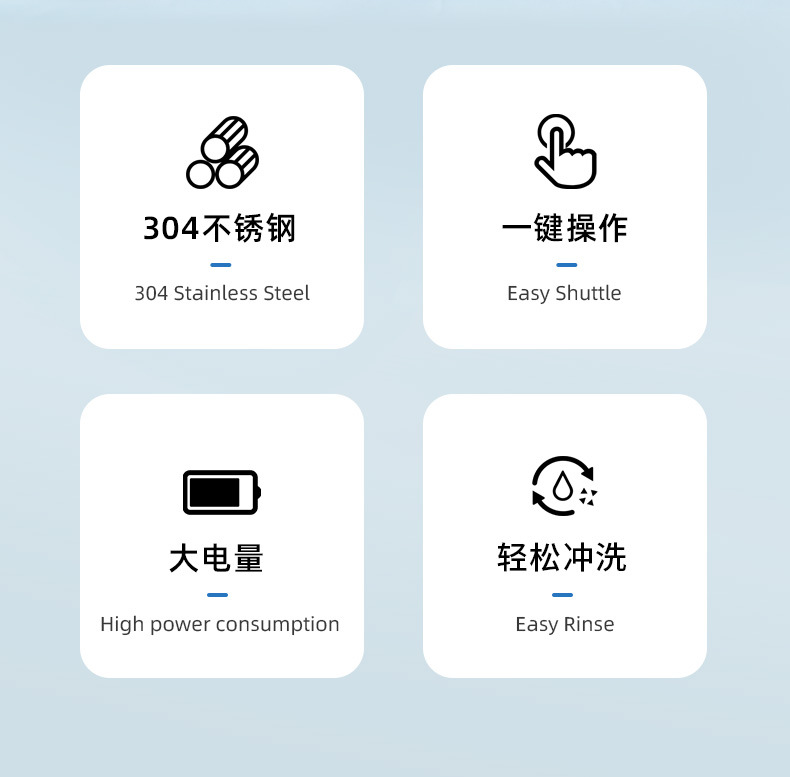 304不锈钢

304 Stainless Steel

一键操作

Easy Shuttle

大电量

High power consumption

轻松冲洗

Easy Rinse