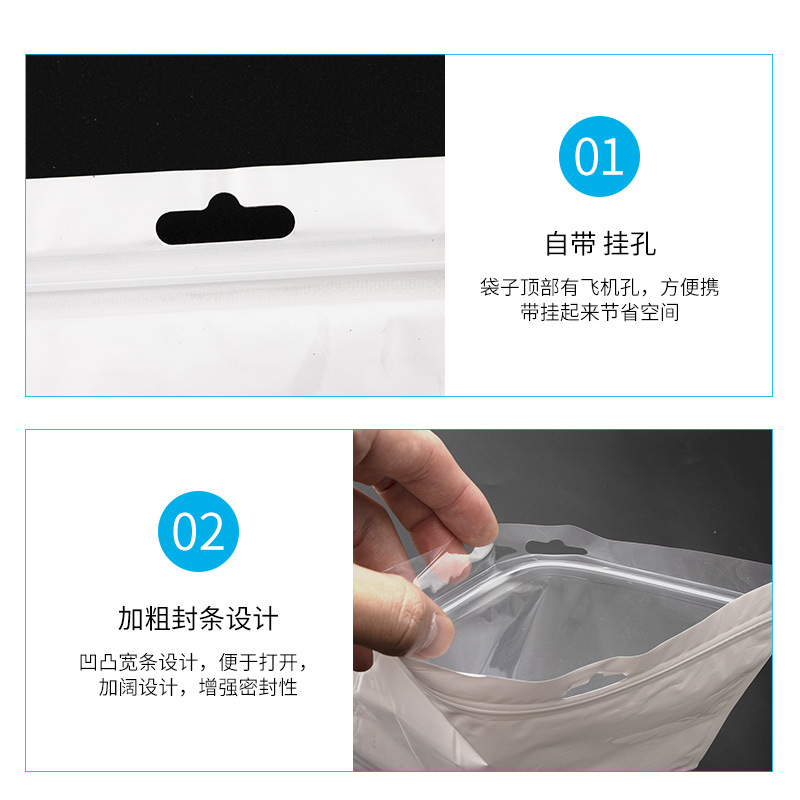 01

自带 挂孔

袋子顶部有飞机孔，方便携带挂起来节省空间

02

加粗封条设计

凹凸宽条设计，便于打开，加阔设计，增强密封性