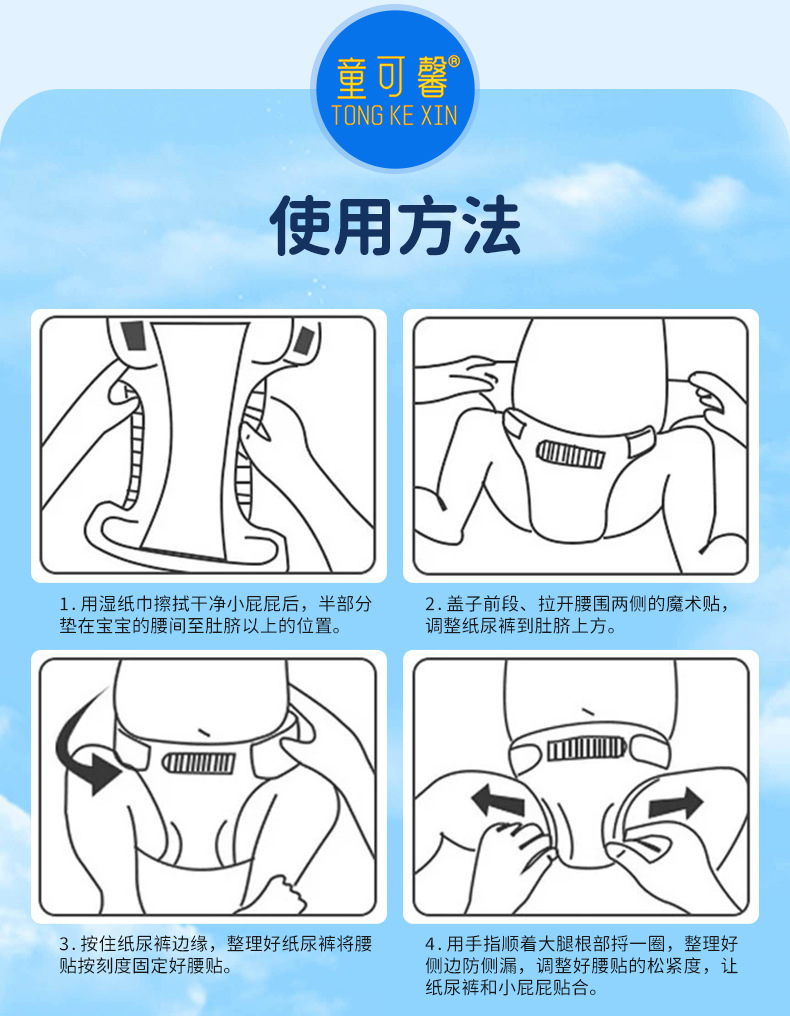 童可馨®
TONG KE XIN

使用方法

1. 用湿纸巾擦拭干净小屁屁后，半部分垫在宝宝的腰间至肚脐以上的位置。

2. 盖子前段、拉开腰围两侧的魔术贴，调整纸尿裤到肚脐上方。

3. 按住纸尿裤边缘，整理好纸尿裤将腰贴按刻度固定好腰贴。

4. 用手指顺着大腿根部捋一圈，整理好侧边防侧漏，调整好腰贴的松紧度，让纸尿裤和小屁屁贴合。