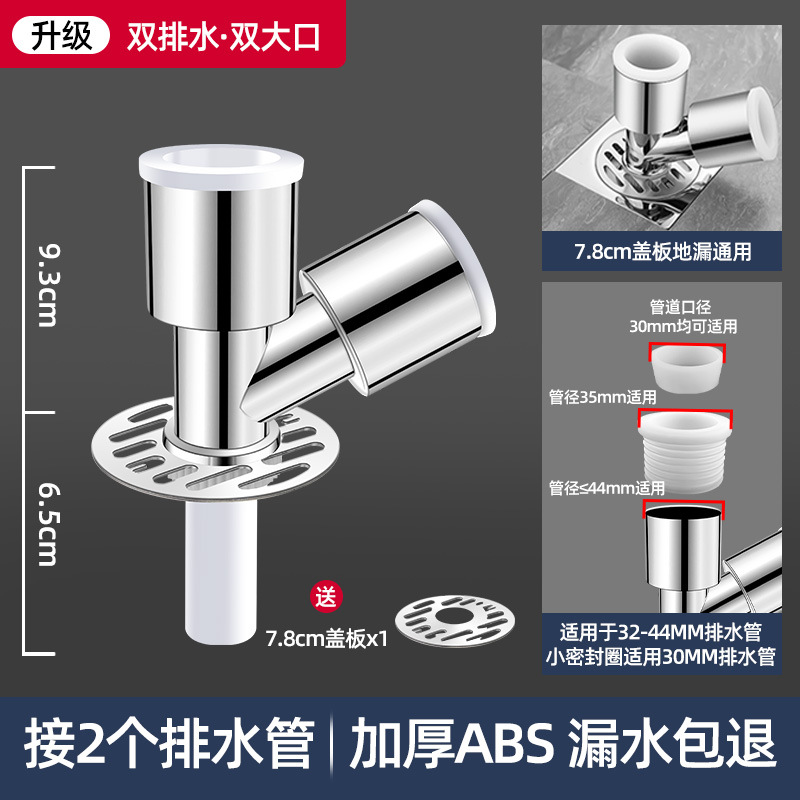 升级 双排水·双大口

9.3cm

6.5cm

送

7.8cm盖板x1

7.8cm盖板地漏通用

管道口径
30mm均可适用

管径35mm适用

管径≤44mm适用

适用于32-44MM排水管
小密封圈适用30MM排水管

接2个排水管 | 加厚ABS 漏水包退