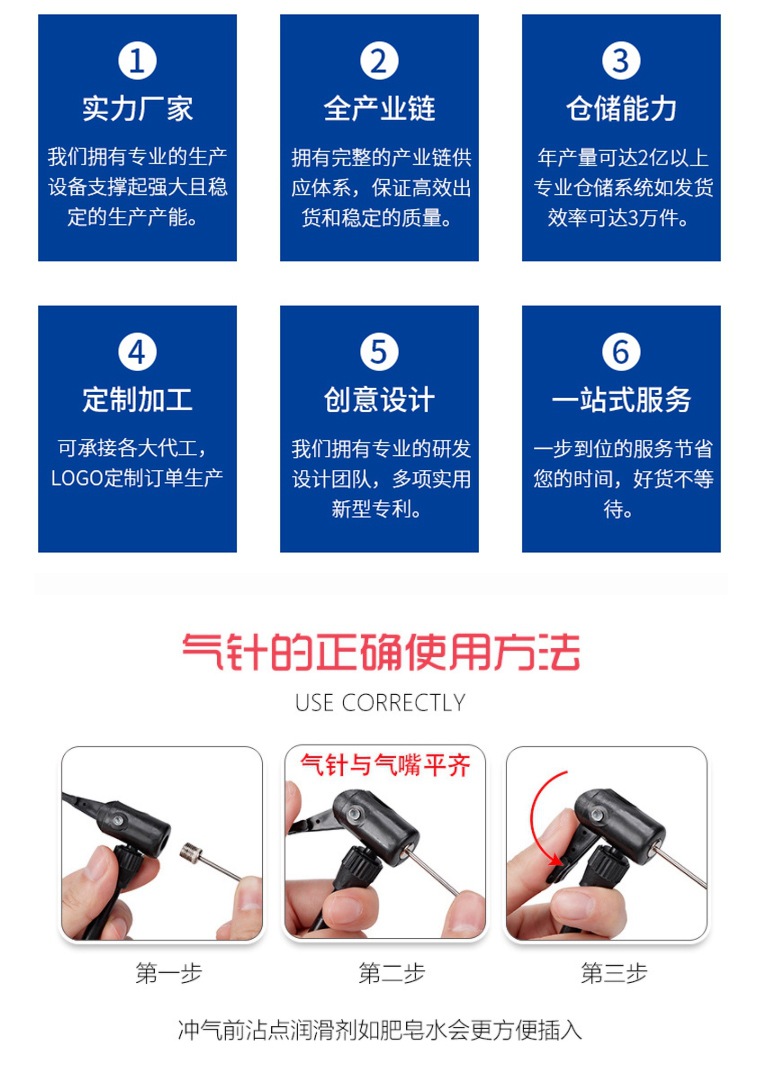 1
实力厂家
我们拥有专业的生产设备支撑起强大且稳定的生产产能。

2
全产业链
拥有完整的产业链供应体系，保证高效出货和稳定的质量。

3
仓储能力
年产量可达2亿以上专业仓储系统如发货效率可达3万件。

4
定制加工
可承接各大代工，LOGO定制订单生产

5
创意设计
我们拥有专业的研发设计团队，多项实用新型专利。

6
一站式服务
一步到位的服务节省您的时间，好货不等待。

气针的正确使用方法
USE CORRECTLY

气针与气嘴平齐

第一步
第二步
第三步

冲气前沾点润滑剂如肥皂水会更方便插入