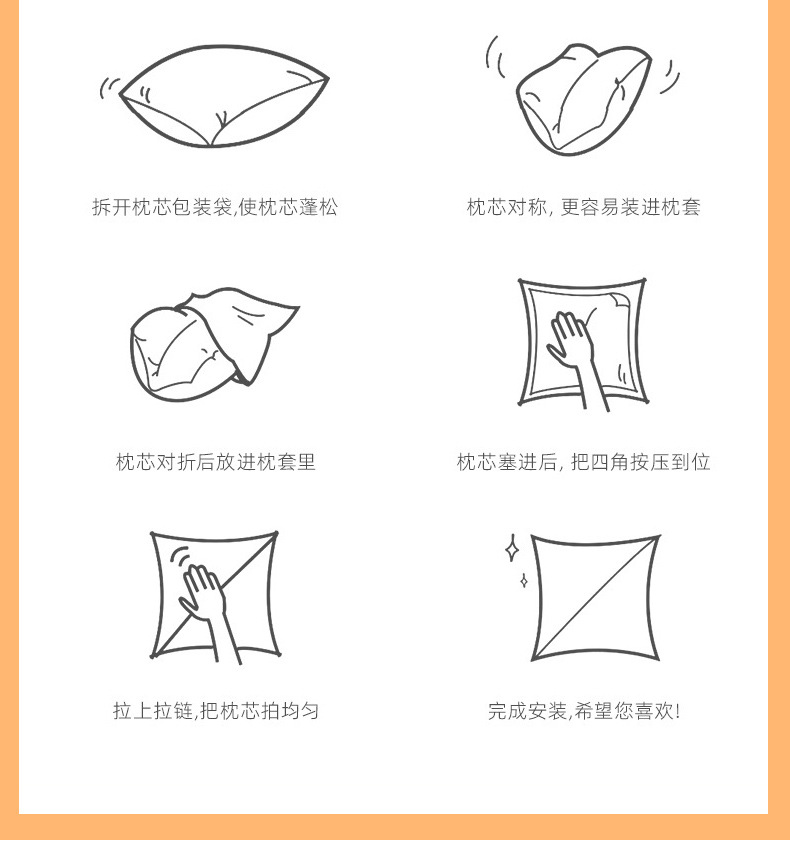 拆开枕芯包装袋,使枕芯蓬松

枕芯对称, 更容易装进枕套

枕芯对折后放进枕套里

枕芯塞进后, 把四角按压到位

拉上拉链,把枕芯拍均匀

完成安装,希望您喜欢!