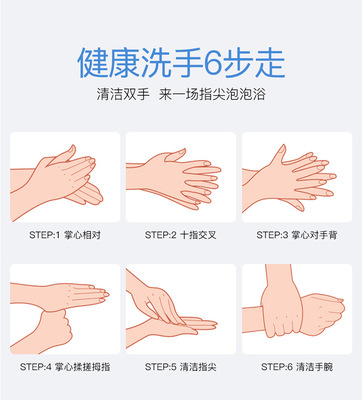 健康洗手6步走

清洁双手 来一场指尖泡泡浴

STEP:1 掌心相对

STEP:2 十指交叉

STEP:3 掌心对手背

STEP:4 掌心揉搓拇指

STEP:5 清洁指尖

STEP:6 清洁手腕