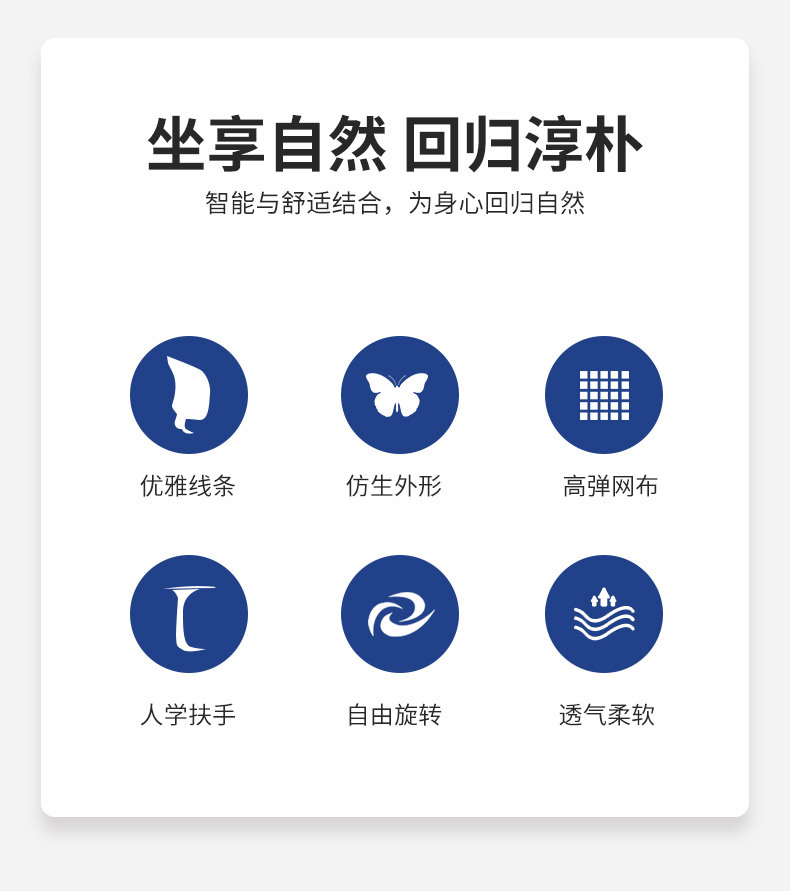 坐享自然 回归淳朴

智能与舒适结合，为身心回归自然

优雅线条

仿生外形

高弹网布

人学扶手

自由旋转

透气柔软