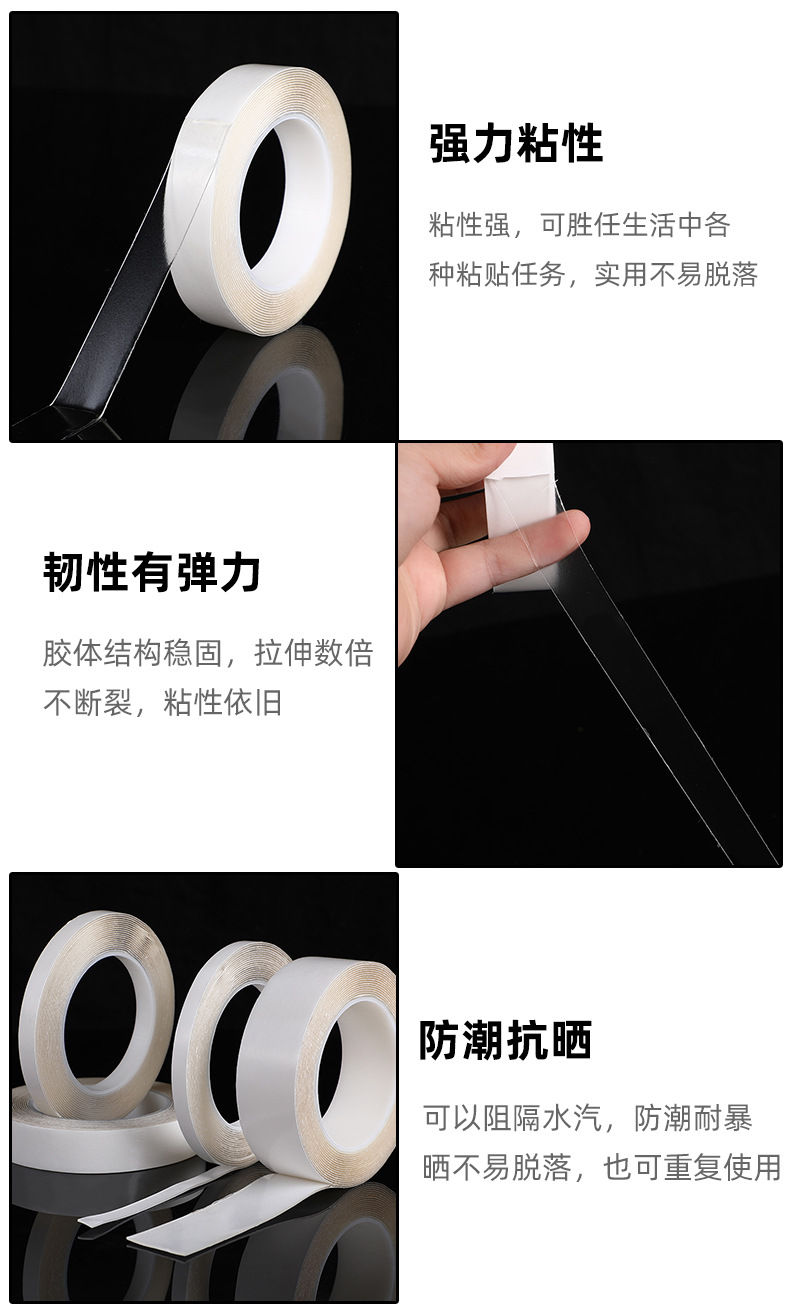 强力粘性

粘性强，可胜任生活中各种粘贴任务，实用不易脱落

韧性有弹力

胶体结构稳固，拉伸数倍不断裂，粘性依旧

防潮抗晒

可以阻隔水汽，防潮耐暴晒不易脱落，也可重复使用