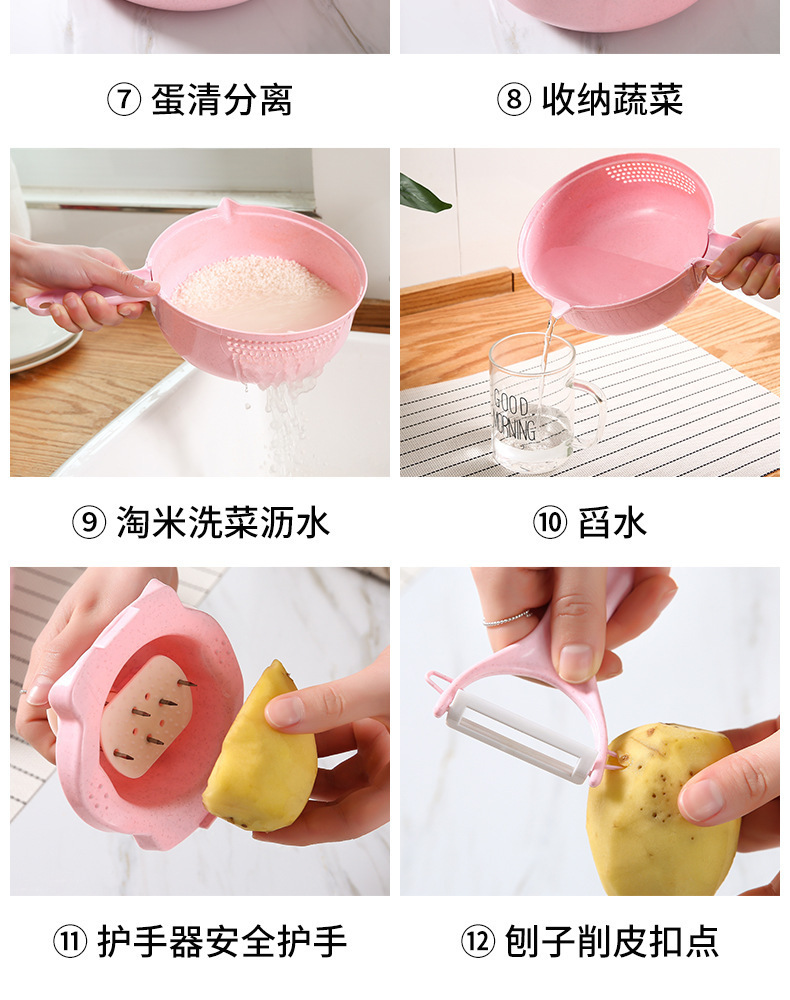 ⑦ 蛋清分离

⑧ 收纳蔬菜

GOOD MORNING

⑨ 淘米洗菜沥水

⑩ 舀水

⑪ 护手器安全护手

⑫ 刨子削皮扣点