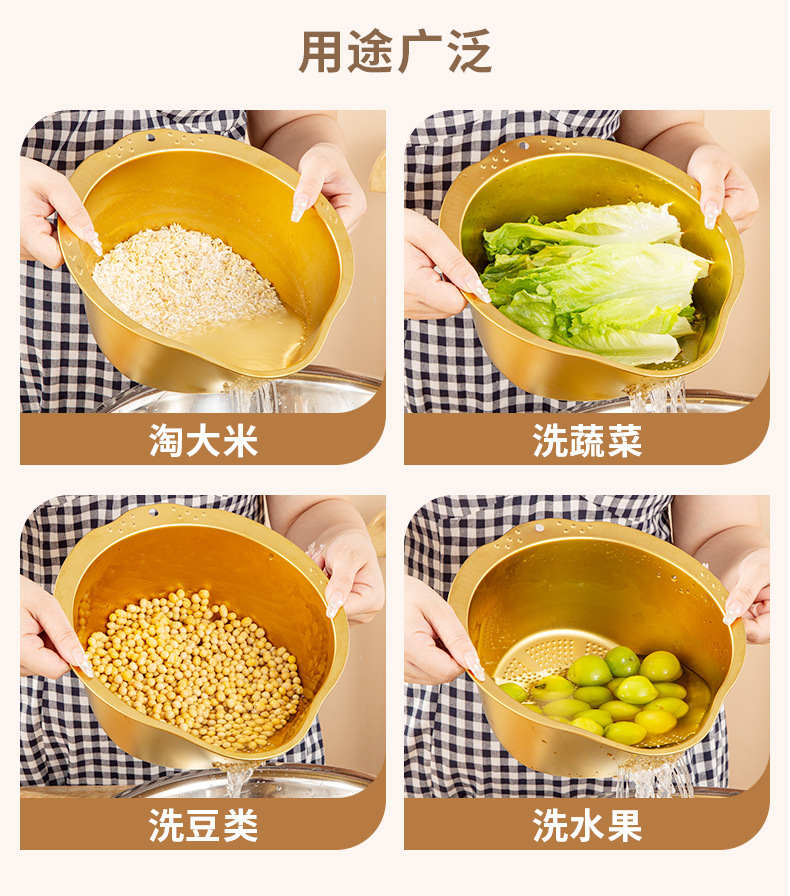 用途广泛

淘大米

洗蔬菜

洗豆类

洗水果