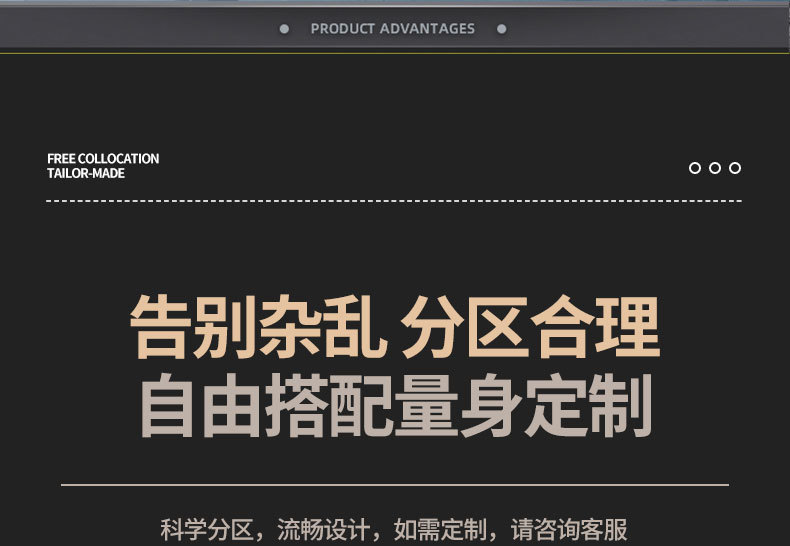 PRODUCT ADVANTAGES

FREE COLLOCATION
TAILOR-MADE

告别杂乱 分区合理
自由搭配量身定制

科学分区，流畅设计，如需定制，请咨询客服