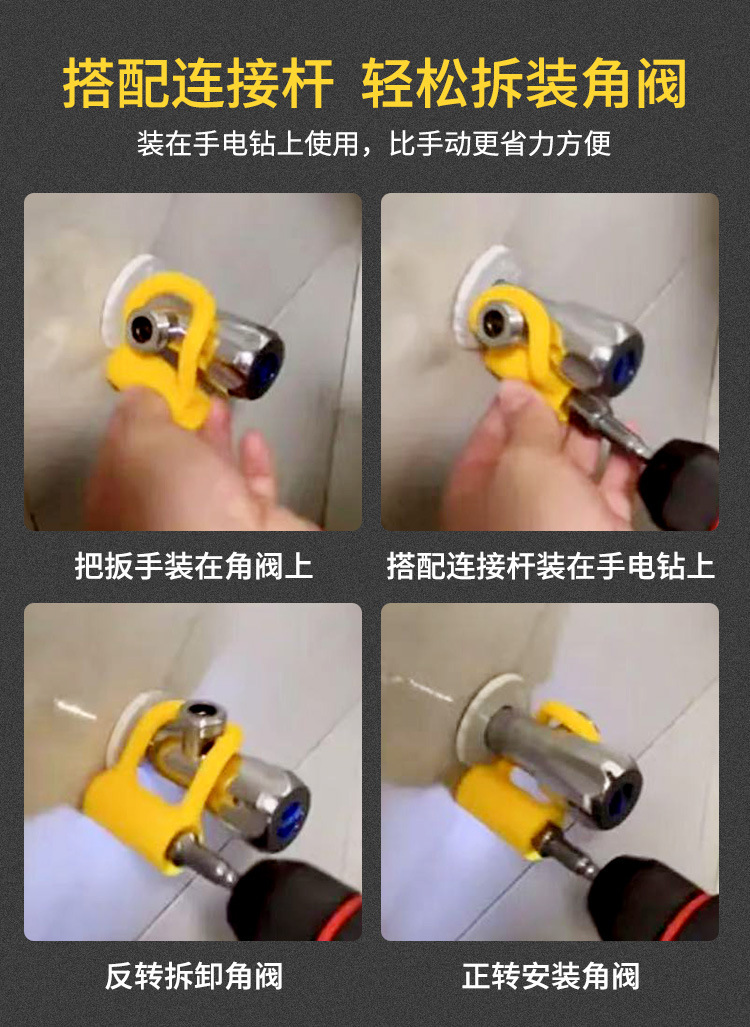 搭配连接杆 轻松拆装角阀

装在手电钻上使用，比手动更省力方便

把扳手装在角阀上

搭配连接杆装在手电钻上

反转拆卸角阀

正转安装角阀