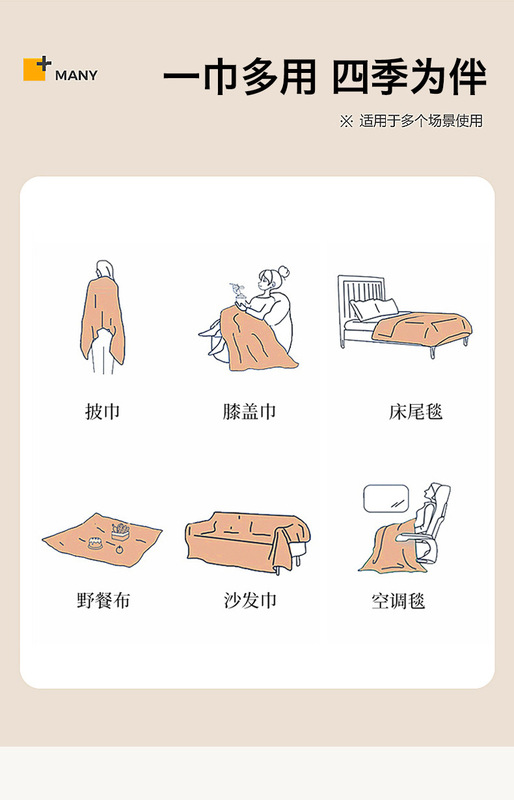 MANY

一巾多用 四季为伴

※ 适用于多个场景使用

披巾

膝盖巾

床尾毯

野餐布

沙发巾

空调毯