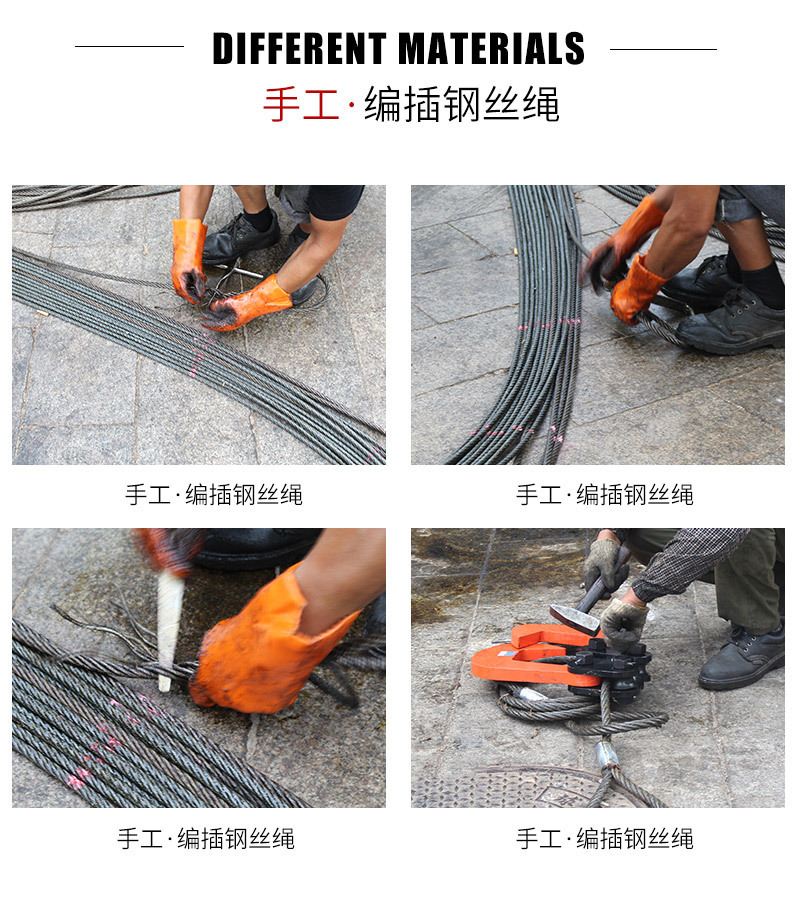 DIFFERENT MATERIALS

手工·编插钢丝绳

手工·编插钢丝绳

手工·编插钢丝绳

手工·编插钢丝绳

手工·编插钢丝绳