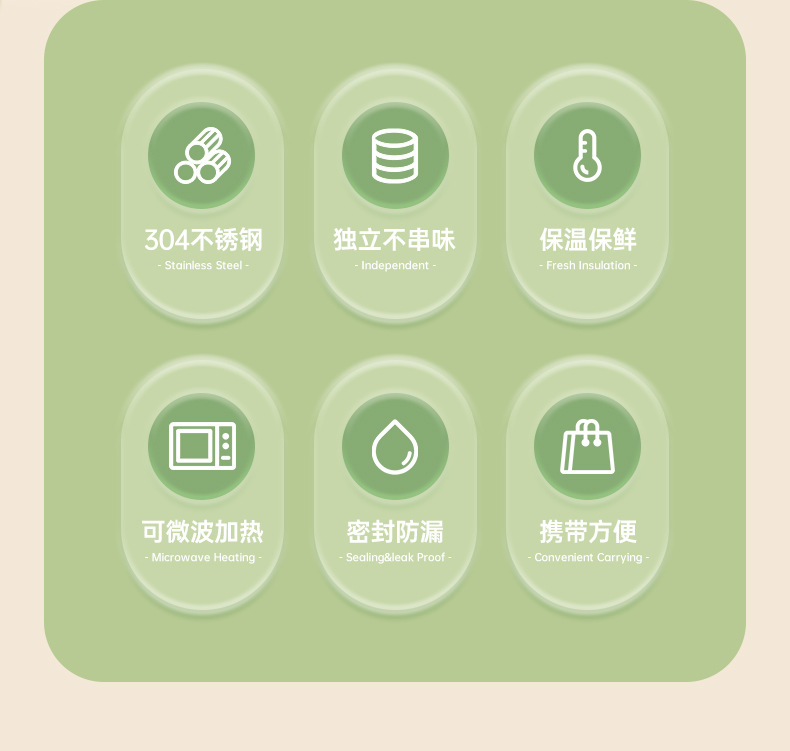 304不锈钢
- Stainless Steel -

独立不串味
- Independent -

保温保鲜
- Fresh Insulation -

可微波加热
- Microwave Heating -

密封防漏
- Sealing&leak Proof -

携带方便
- Convenient Carrying -