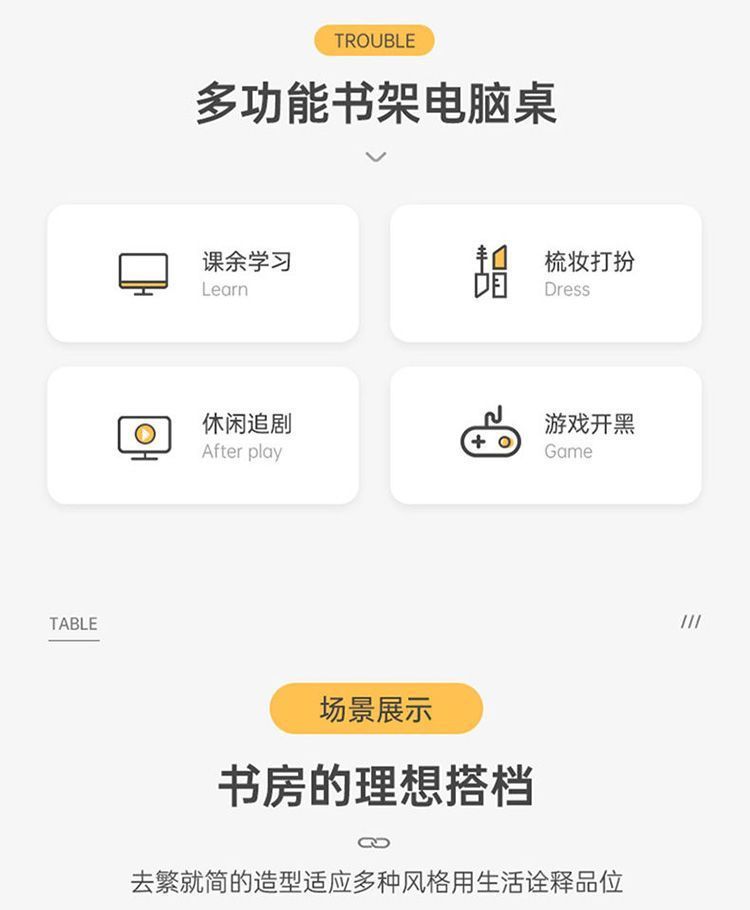 TROUBLE

多功能书架电脑桌

课余学习
Learn

梳妆打扮
Dress

休闲追剧
After play

游戏开黑
Game

TABLE

///

场景展示

书房的理想搭档

去繁就简的造型适应多种风格用生活诠释品位