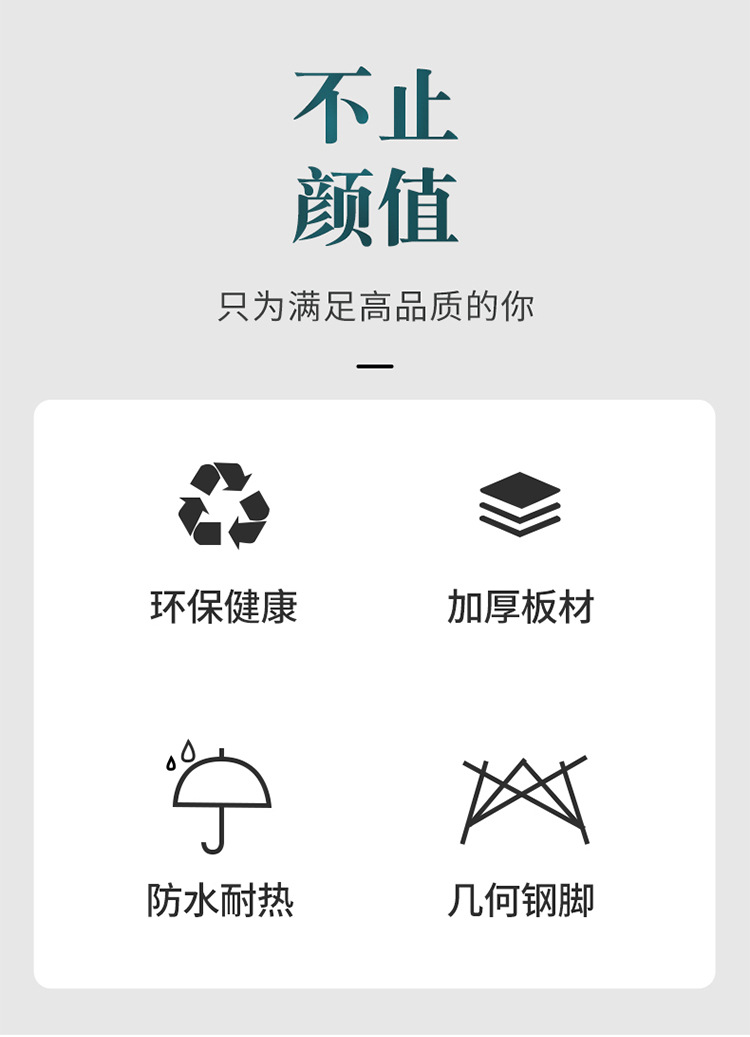 不止
颜值

只为满足高品质的你

环保健康

加厚板材

防水耐热

几何钢脚