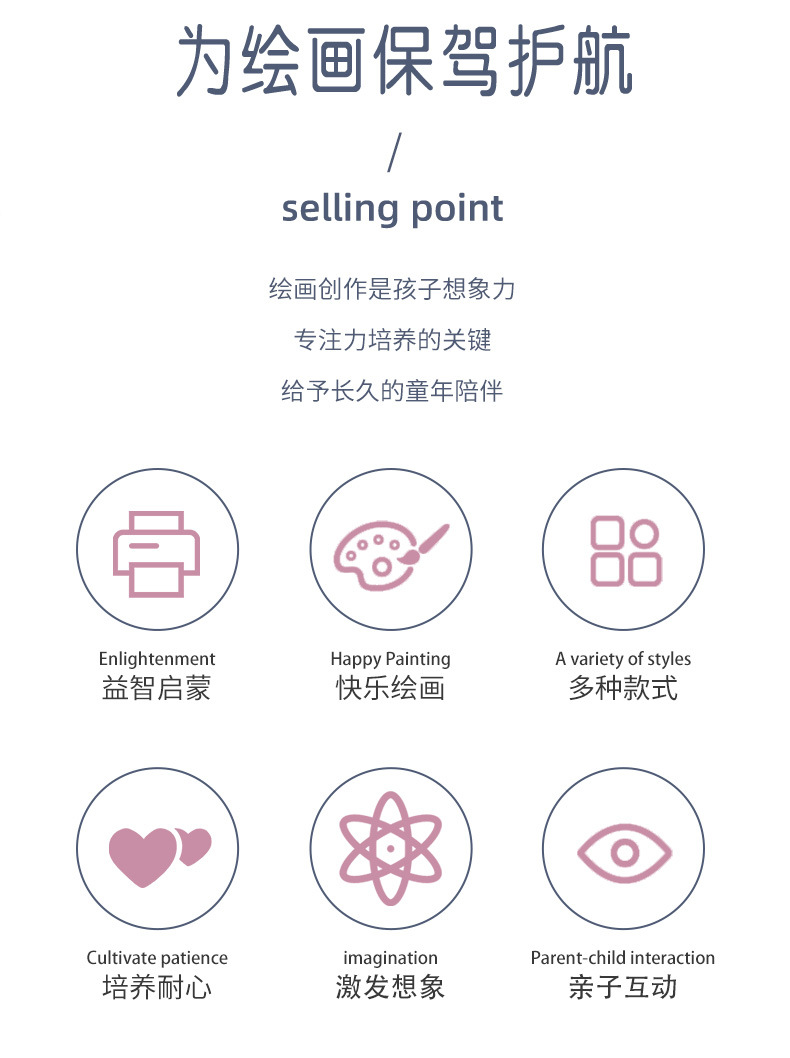 为绘画保驾护航

/

selling point

绘画创作是孩子想象力

专注力培养的关键

给予长久的童年陪伴

Enlightenment
益智启蒙

Happy Painting
快乐绘画

A variety of styles
多种款式

Cultivate patience
培养耐心

imagination
激发想象

Parent-child interaction
亲子互动