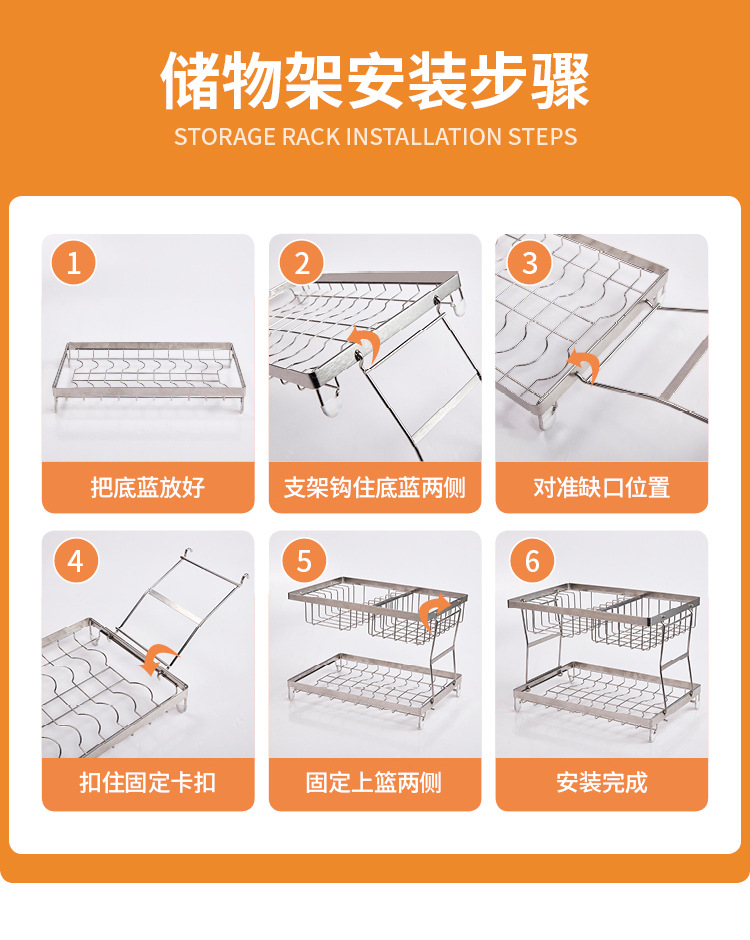 储物架安装步骤
STORAGE RACK INSTALLATION STEPS

1
把底蓝放好

2
支架钩住底蓝两侧

3
对准缺口位置

4
扣住固定卡扣

5
固定上篮两侧

6
安装完成