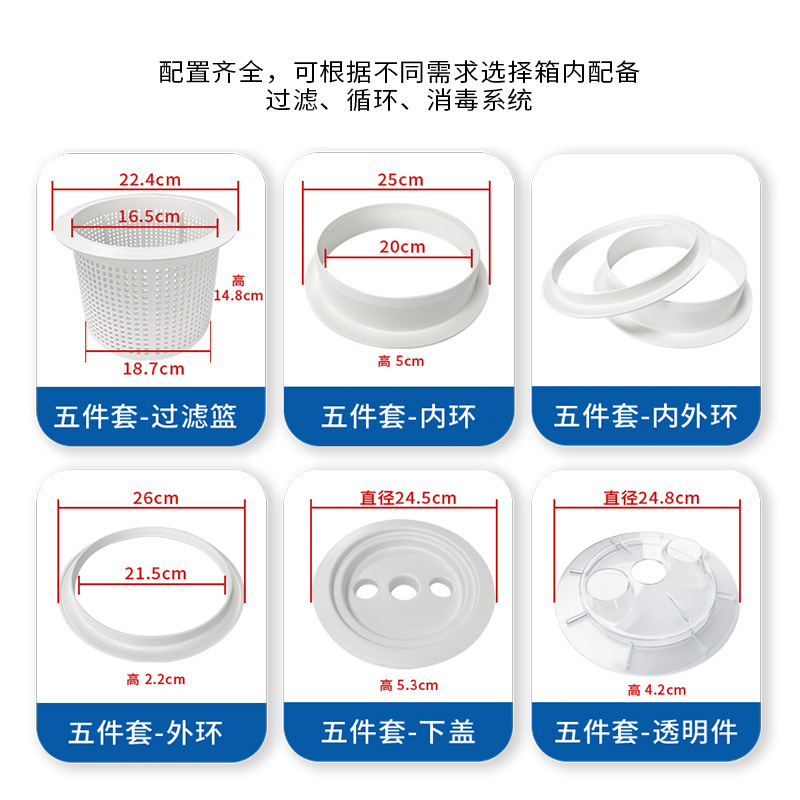 配置齐全，可根据不同需求选择箱内配备
过滤、循环、消毒系统

22.4cm
16.5cm
高
14.8cm
18.7cm
五件套-过滤篮

25cm
20cm
高 5cm
五件套-内环

五件套-内外环

26cm
21.5cm
高 2.2cm
五件套-外环

直径24.5cm
高 5.3cm
五件套-下盖

直径24.8cm
高 4.2cm
五件套-透明件