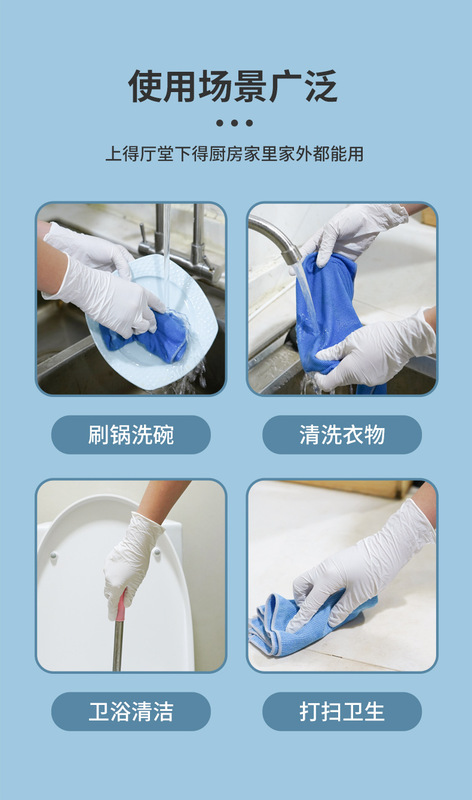 使用场景广泛

上得厅堂下得厨房家里家外都能用

刷锅洗碗

清洗衣物

卫浴清洁

打扫卫生