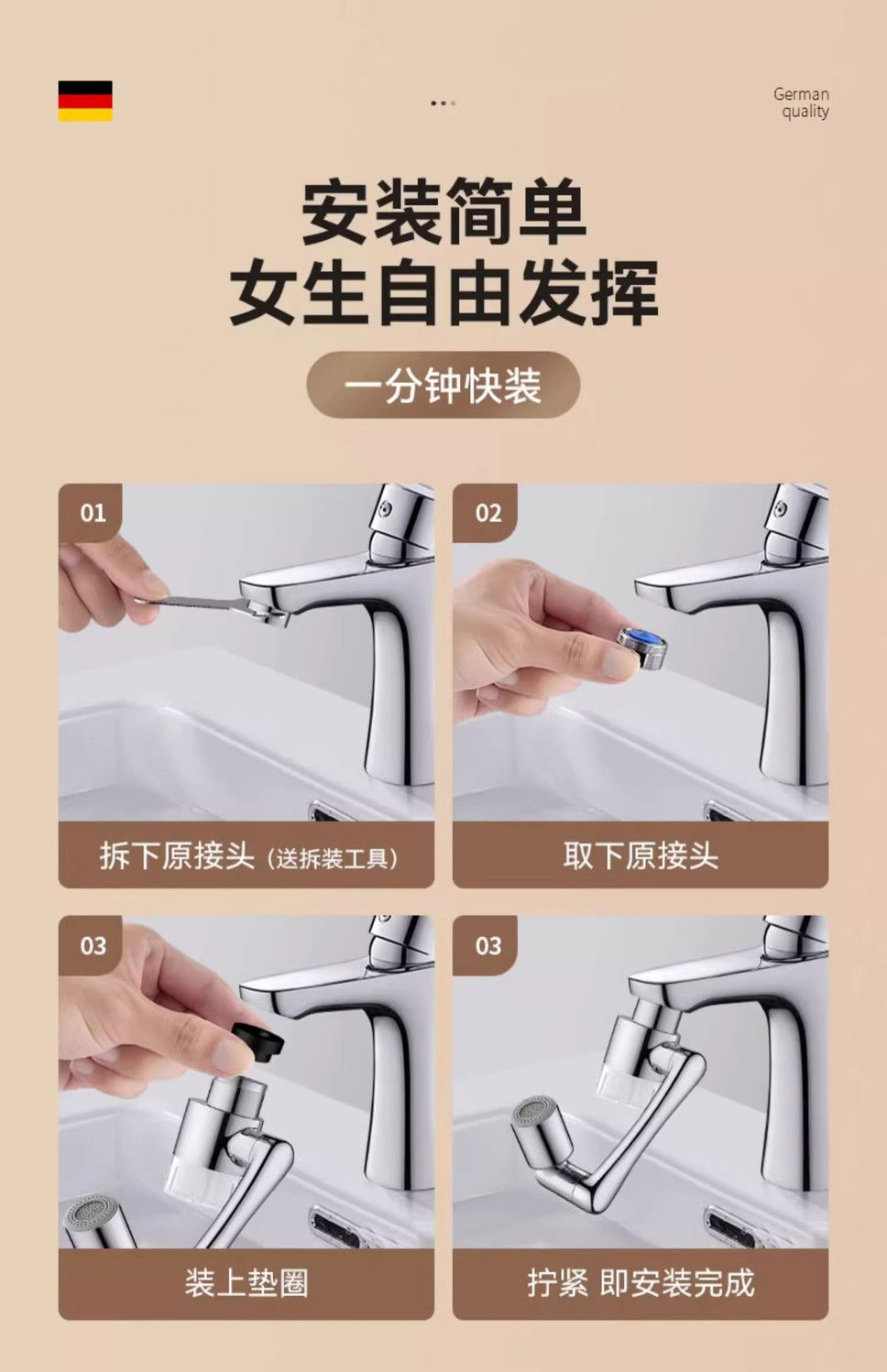 German quality

安装简单
女生自由发挥

一分钟快装

01
拆下原接头（送拆装工具）

02
取下原接头

03
装上垫圈

03
拧紧 即安装完成