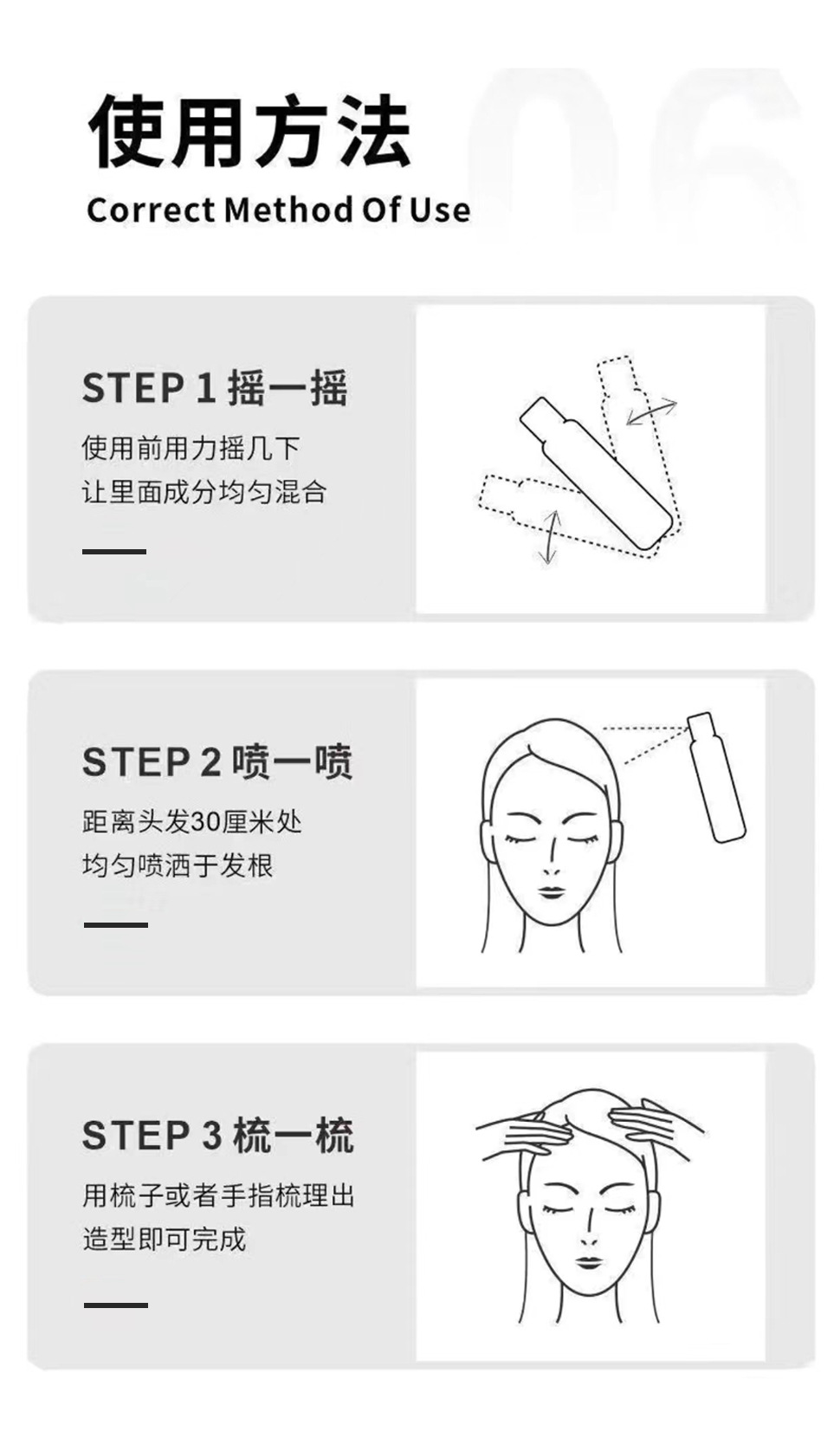 使用方法

Correct Method Of Use

06

STEP 1 摇一摇

使用前用力摇几下
让里面成分均匀混合

STEP 2 喷一喷

距离头发30厘米处
均匀喷洒于发根

STEP 3 梳一梳

用梳子或者手指梳理出
造型即可完成