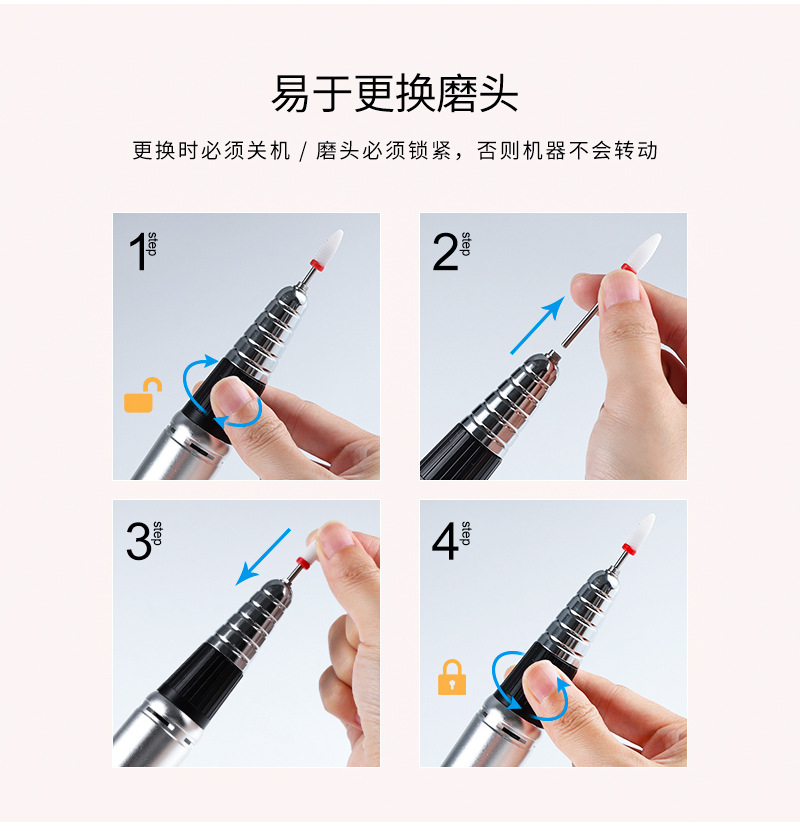 易于更换磨头

更换时必须关机 / 磨头必须锁紧，否则机器不会转动

1 step

2 step

3 step

4 step