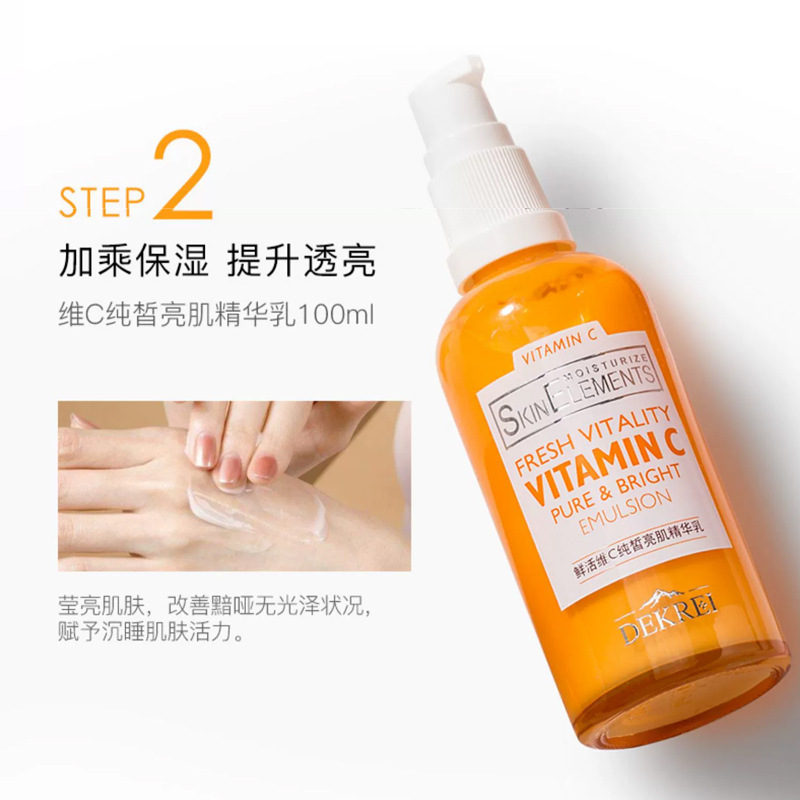 STEP 2
加乘保湿 提升透亮
维C纯皙亮肌精华乳100ml

莹亮肌肤，改善黯哑无光泽状况，赋予沉睡肌肤活力。

VITAMIN C
MOISTURIZE
SKIN ELEMENTS
FRESH VITALITY
VITAMIN C
PURE & BRIGHT
EMULSION
鲜活维C纯皙亮肌精华乳
DEKREI