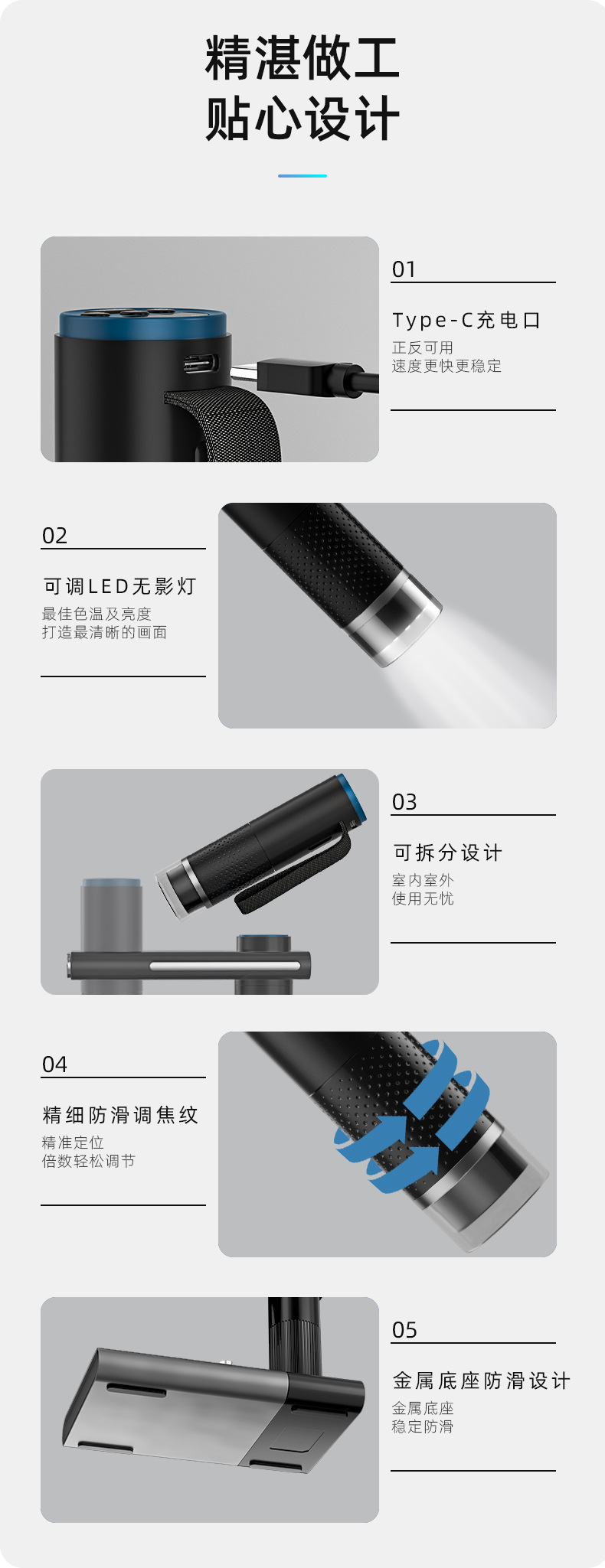 精湛做工
贴心设计

01

Type-C充电口

正反可用
速度更快更稳定

02

可调LED无影灯

最佳色温及亮度
打造最清晰的画面

03

可拆分设计

室内室外
使用无忧

04

精细防滑调焦纹

精准定位
倍数轻松调节

05

金属底座防滑设计

金属底座
稳定防滑