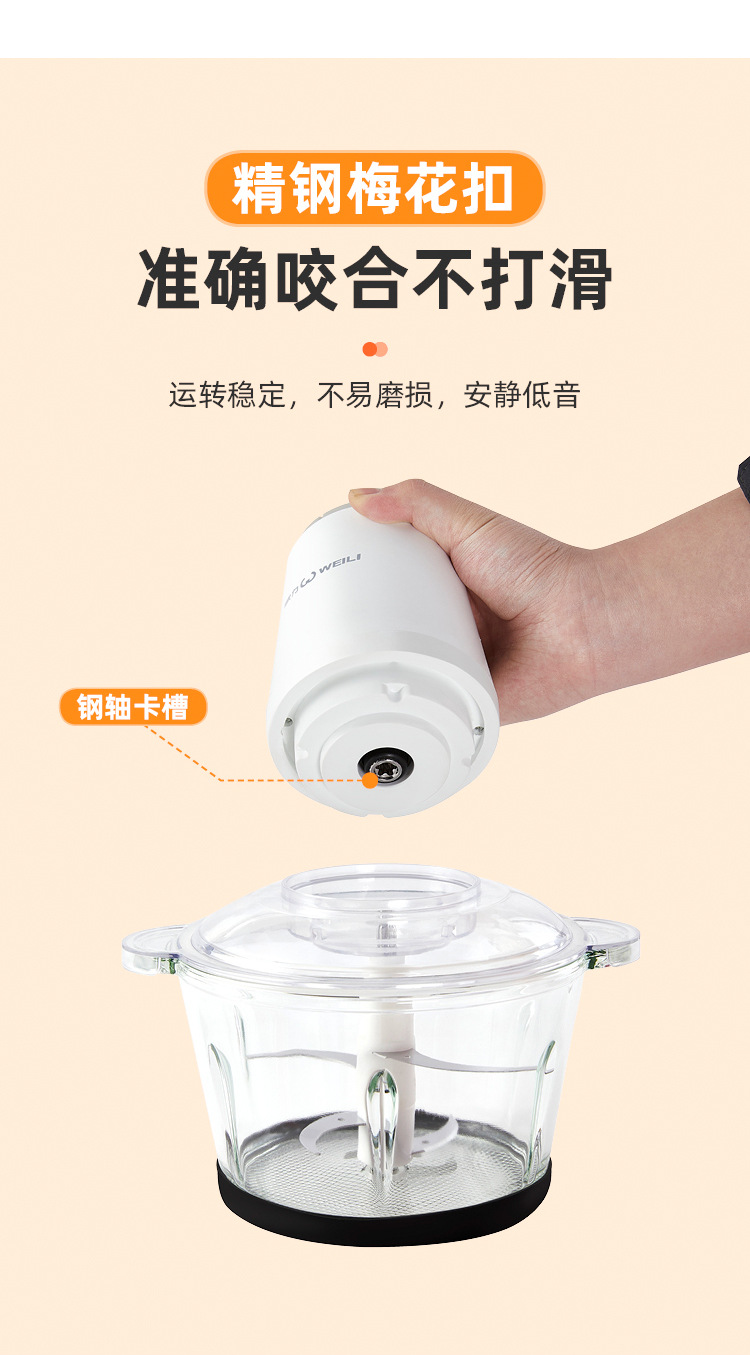 精钢梅花扣
准确咬合不打滑

运转稳定，不易磨损，安静低音

WEILI

钢轴卡槽