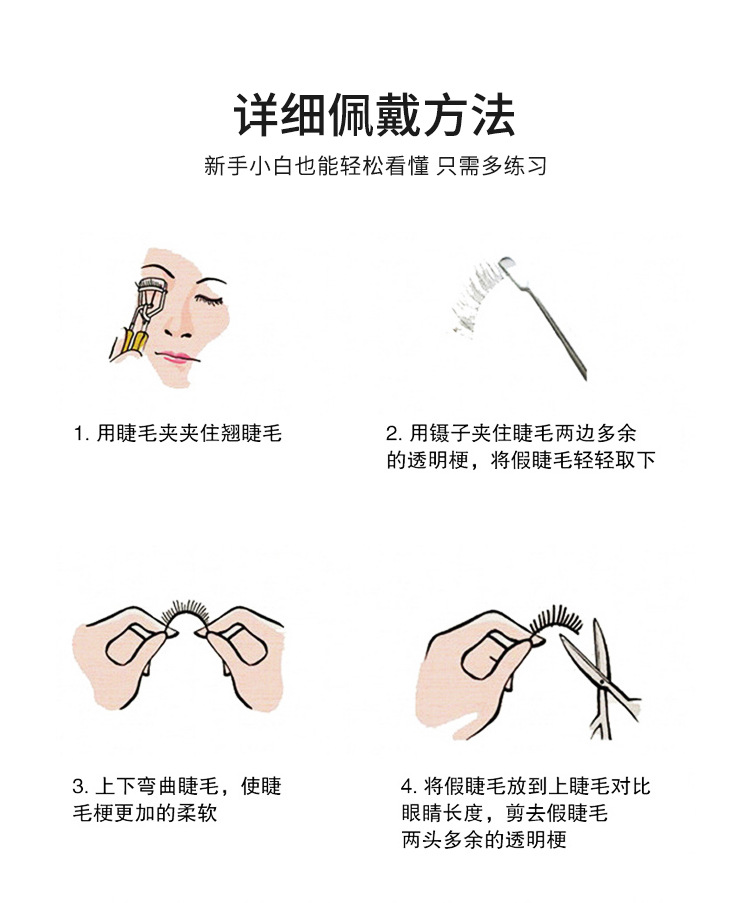 详细佩戴方法

新手小白也能轻松看懂 只需多练习

1. 用睫毛夹夹住翘睫毛

2. 用镊子夹住睫毛两边多余的透明梗，将假睫毛轻轻取下

3. 上下弯曲睫毛，使睫毛梗更加的柔软

4. 将假睫毛放到上睫毛对比眼睛长度，剪去假睫毛两头多余的透明梗