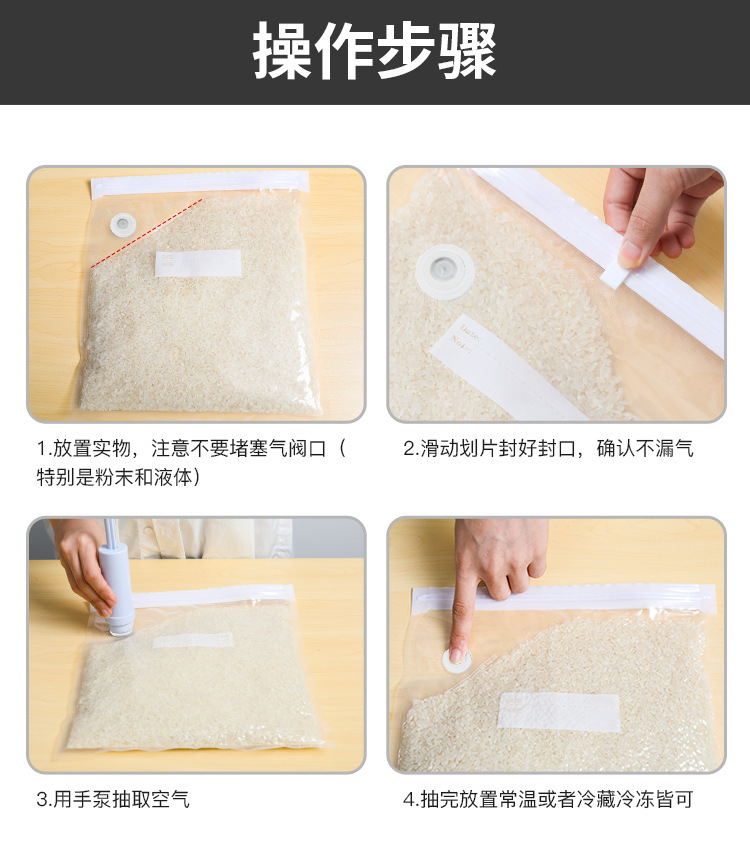 操作步骤

1.放置实物，注意不要堵塞气阀口（特别是粉末和液体）

2.滑动划片封好封口，确认不漏气

3.用手泵抽取空气

4.抽完放置常温或者冷藏冷冻皆可