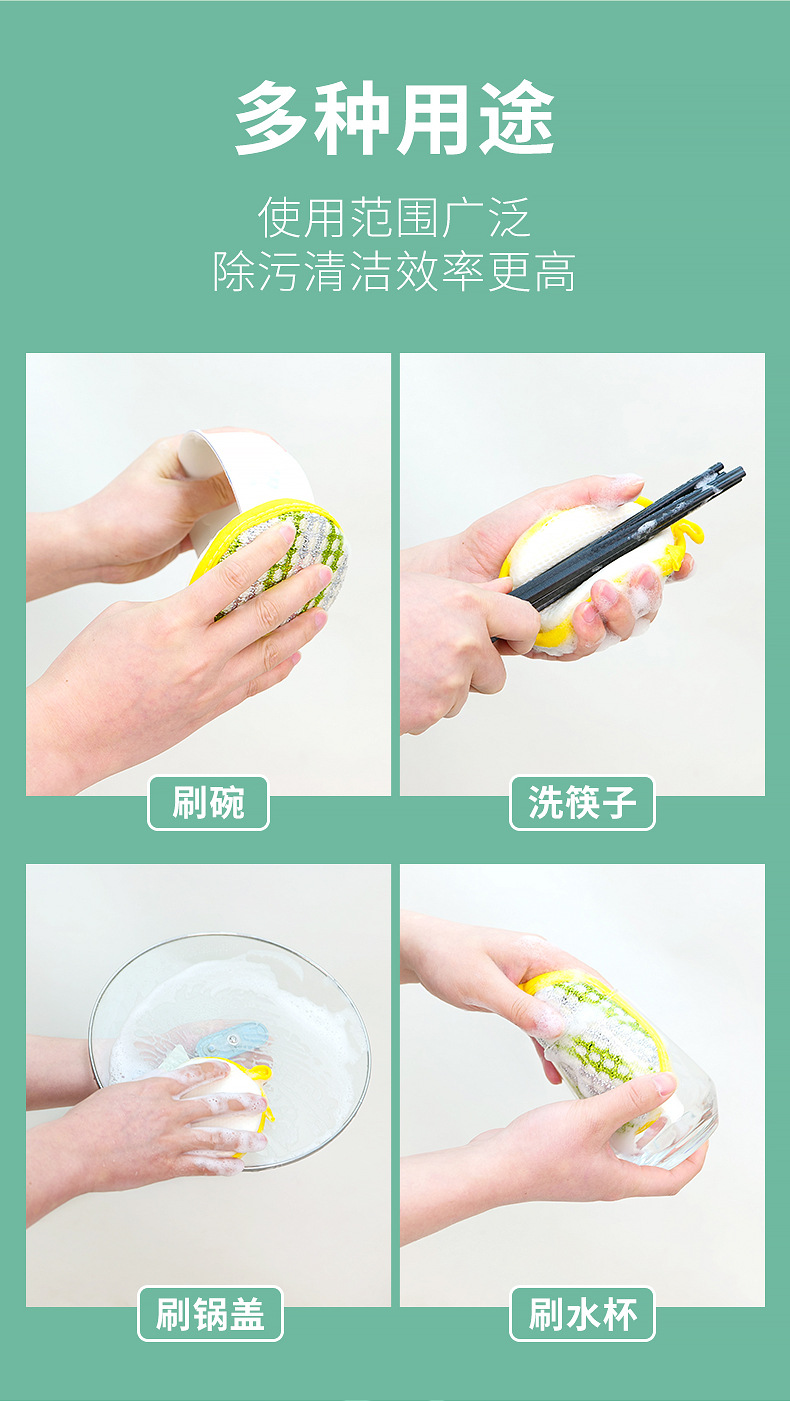 多种用途

使用范围广泛
除污清洁效率更高

刷碗

洗筷子

刷锅盖

刷水杯