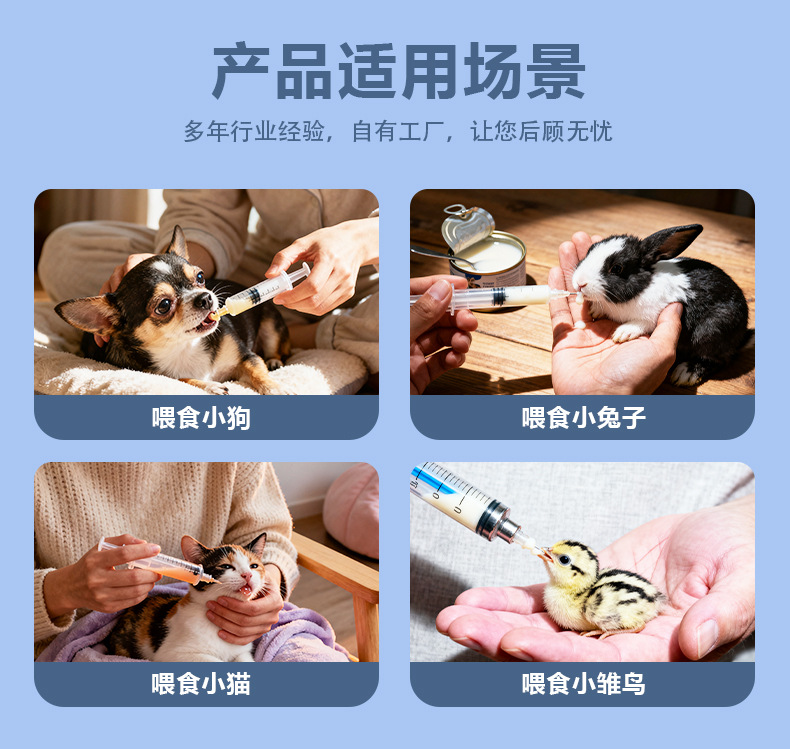 产品适用场景

多年行业经验，自有工厂，让您后顾无忧

喂食小狗

喂食小兔子

喂食小猫

喂食小雏鸟