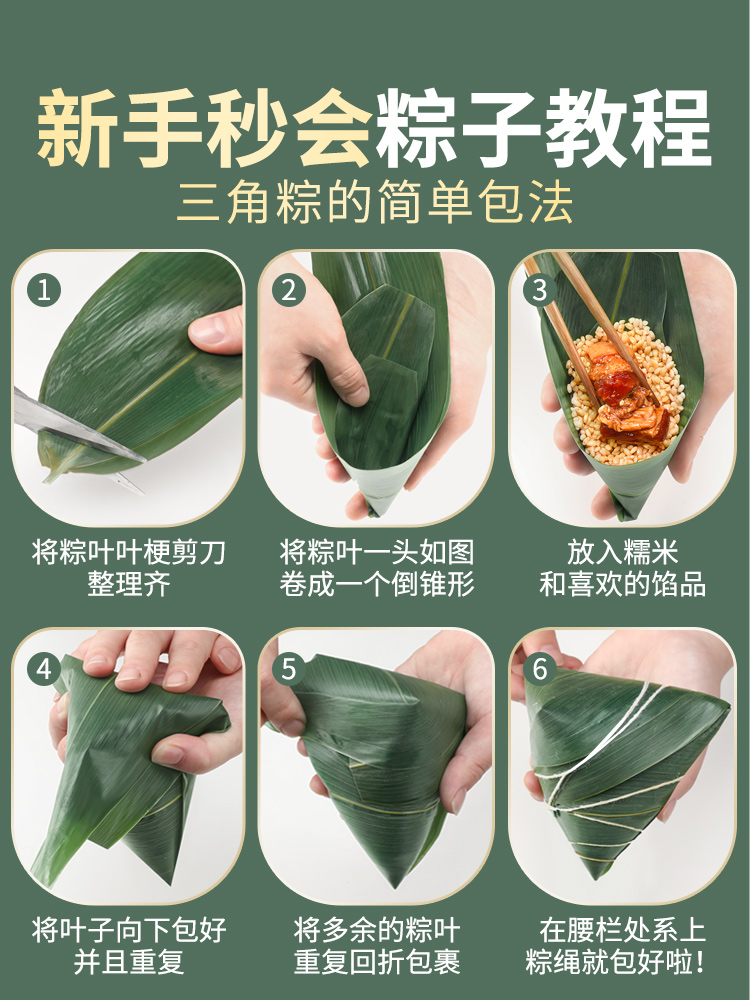 新手秒会粽子教程
三角粽的简单包法

1
将粽叶叶梗剪刀整理齐

2
将粽叶一头如图卷成一个倒锥形

3
放入糯米和喜欢的馅品

4
将叶子向下包好并且重复

5
将多余的粽叶重复回折包裹

6
在腰栏处系上粽绳就包好啦！