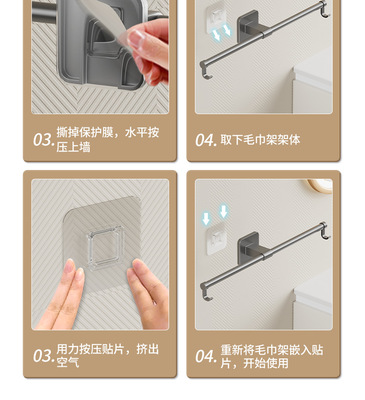 03. 撕掉保护膜，水平按压上墙

04. 取下毛巾架架体

03. 用力按压贴片，挤出空气

04. 重新将毛巾架嵌入贴片，开始使用