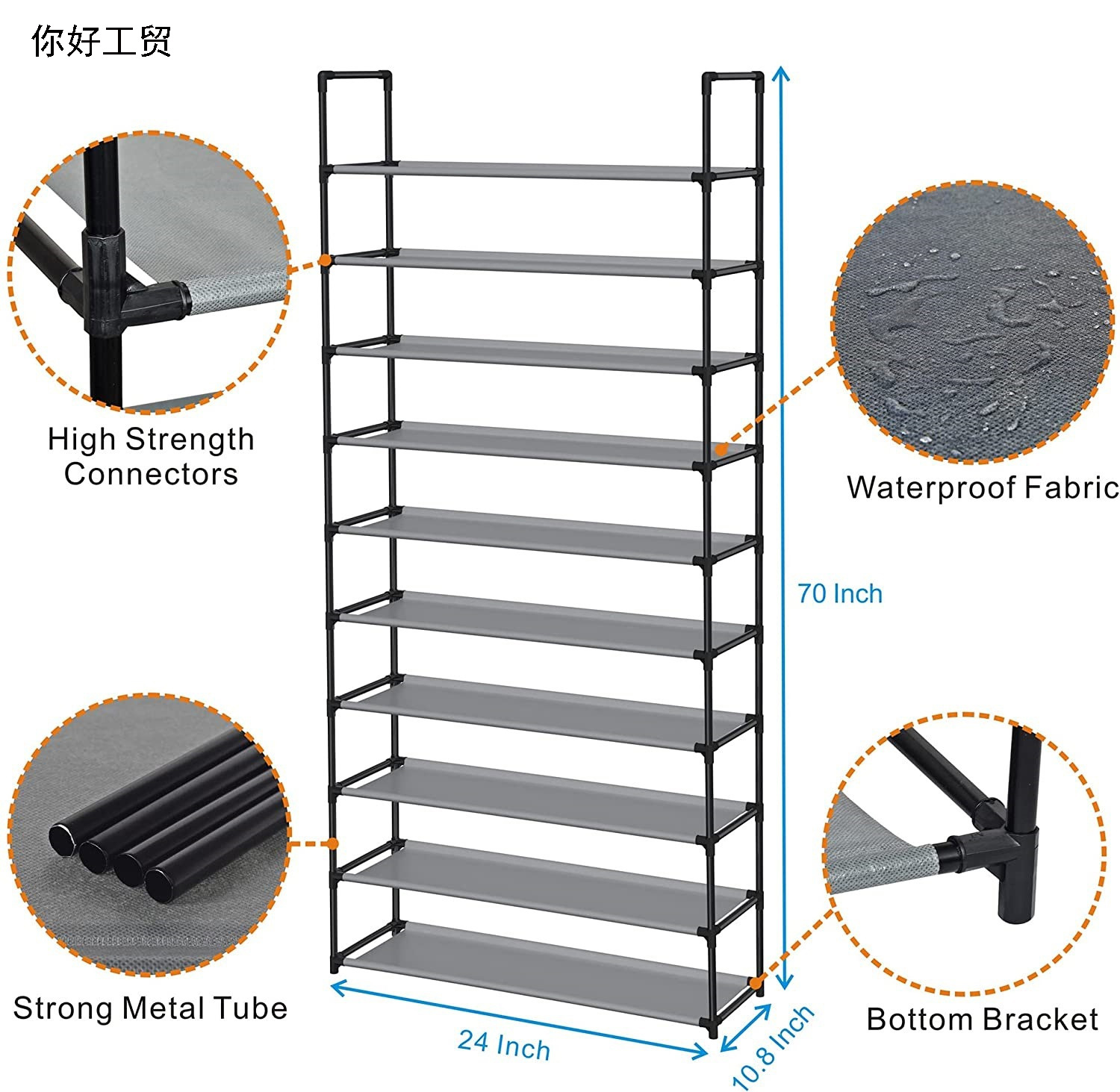 你好工贸

High Strength Connectors

Waterproof Fabric

70 Inch

Strong Metal Tube

Bottom Bracket

24 Inch

10.8 Inch