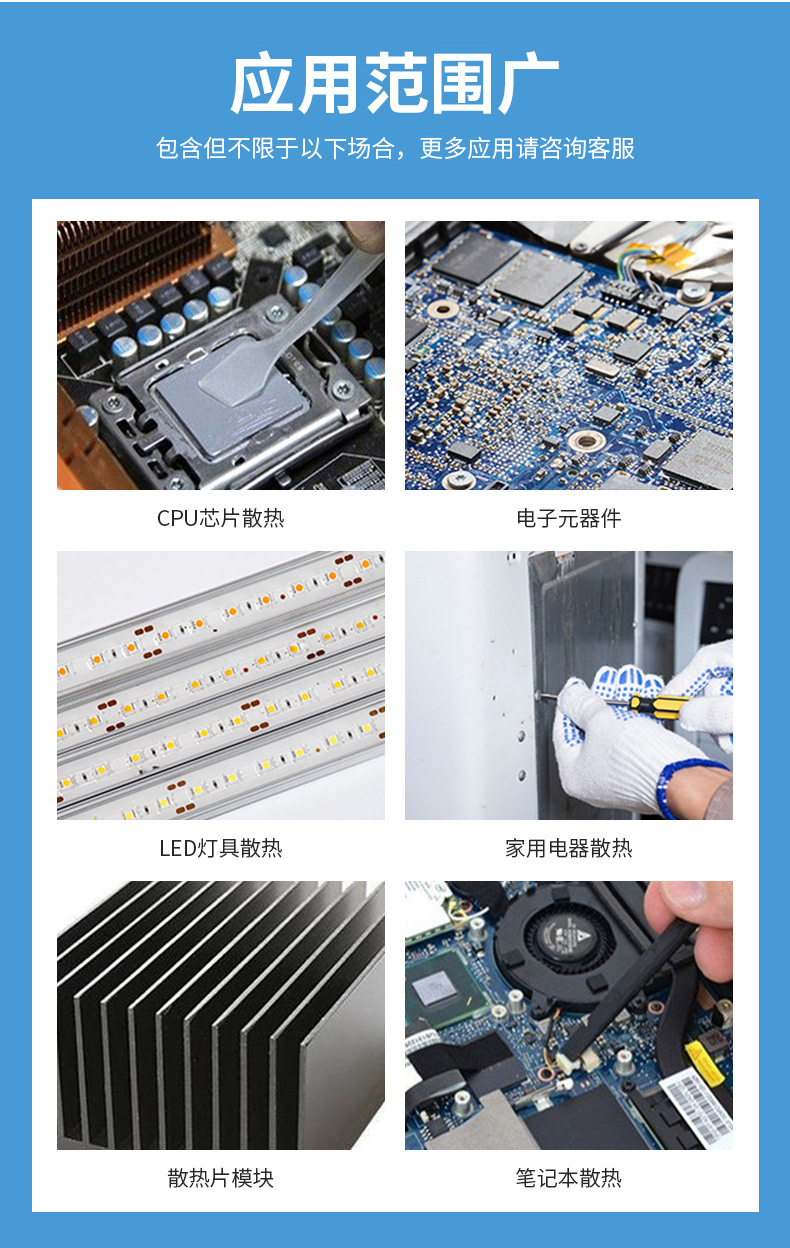 应用范围广

包含但不限于以下场合，更多应用请咨询客服

CPU芯片散热

电子元器件

LED灯具散热

家用电器散热

散热片模块

笔记本散热