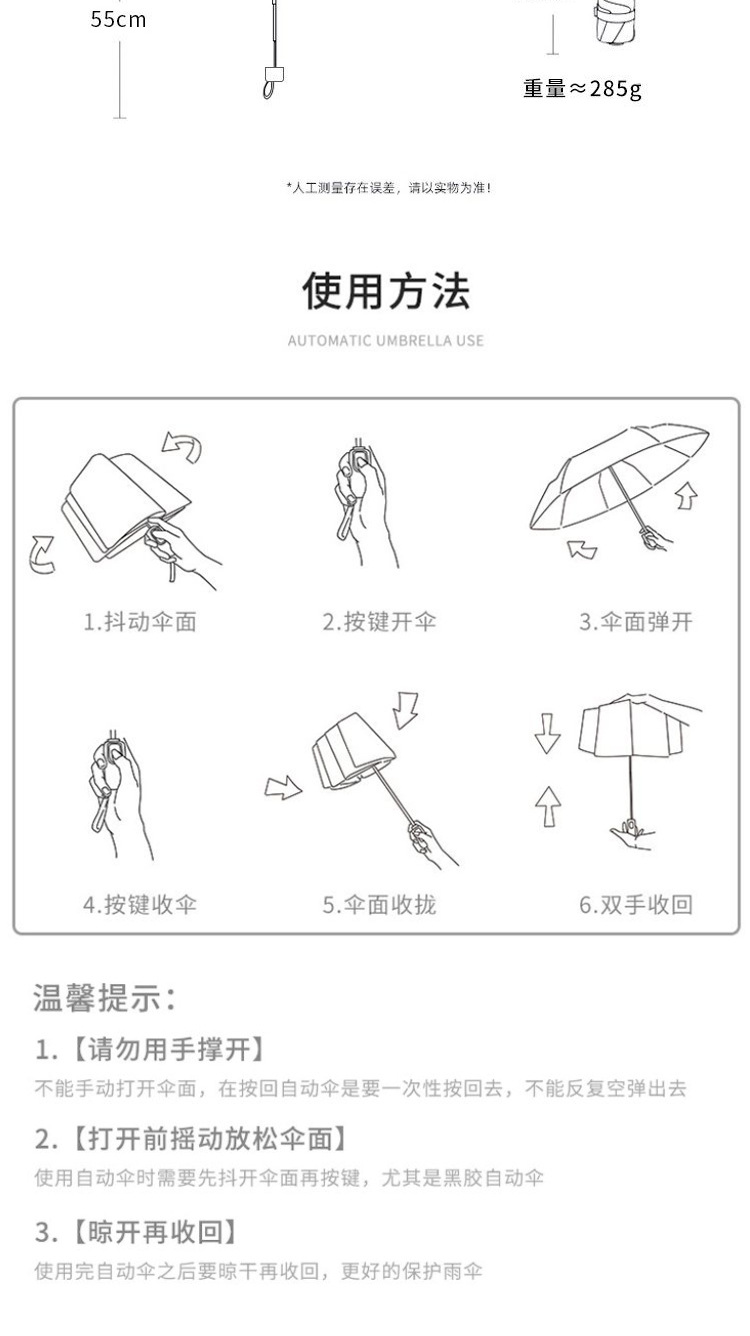 55cm

重量≈285g

*人工测量存在误差，请以实物为准！

使用方法

AUTOMATIC UMBRELLA USE

1.抖动伞面

2.按键开伞

3.伞面弹开

4.按键收伞

5.伞面收拢

6.双手收回

温馨提示：

1.【请勿用手撑开】

不能手动打开伞面，在按回自动伞是要一次性按回去，不能反复空弹出去

2.【打开前摇动放松伞面】

使用自动伞时需要先抖开伞面再按键，尤其是黑胶自动伞

3.【晾开再收回】

使用完自动伞之后要晾干再收回，更好的保护雨伞