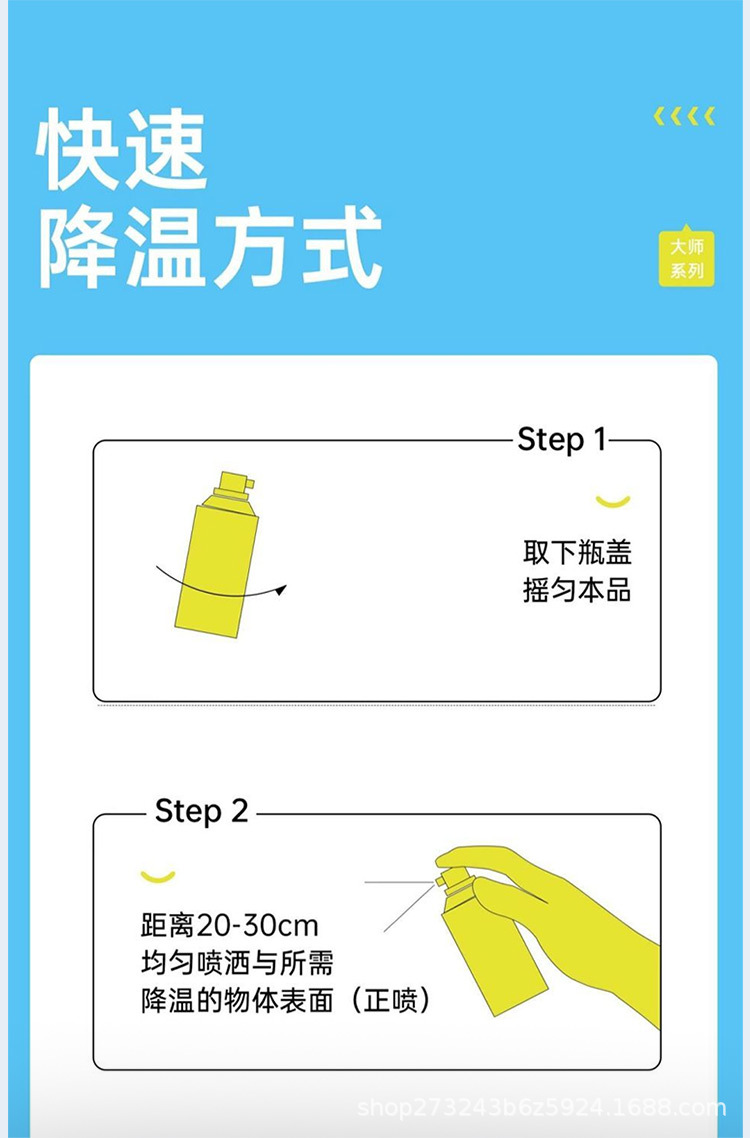 快速
降温方式

大师
系列

Step 1

取下瓶盖
摇匀本品

Step 2

距离20-30cm
均匀喷洒与所需
降温的物体表面（正喷）

shop273243b6z5924.1688.com