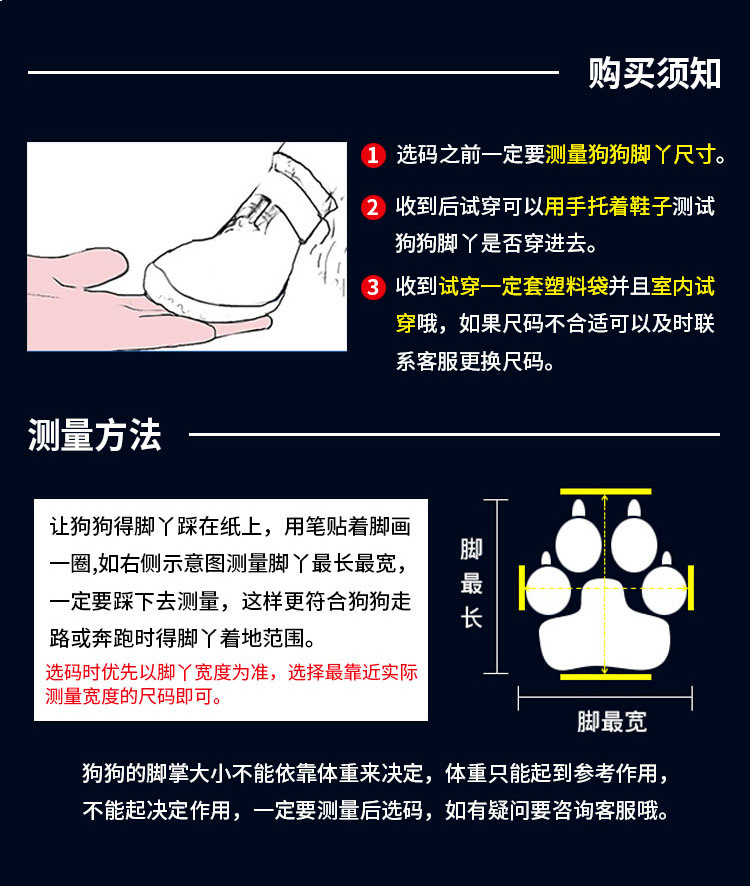 购买须知

1 选码之前一定要测量狗狗脚丫尺寸。

2 收到后试穿可以用手托着鞋子测试狗狗脚丫是否穿进去。

3 收到试穿一定套塑料袋并且室内试穿哦，如果尺码不合适可以及时联系客服更换尺码。

测量方法

让狗狗得脚丫踩在纸上，用笔贴着脚画一圈,如右侧示意图测量脚丫最长最宽，一定要踩下去测量，这样更符合狗狗走路或奔跑时得脚丫着地范围。

选码时优先以脚丫宽度为准，选择最靠近实际测量宽度的尺码即可。

脚最长

脚最宽

狗狗的脚掌大小不能依靠体重来决定，体重只能起到参考作用，不能起决定作用，一定要测量后选码，如有疑问要咨询客服哦。