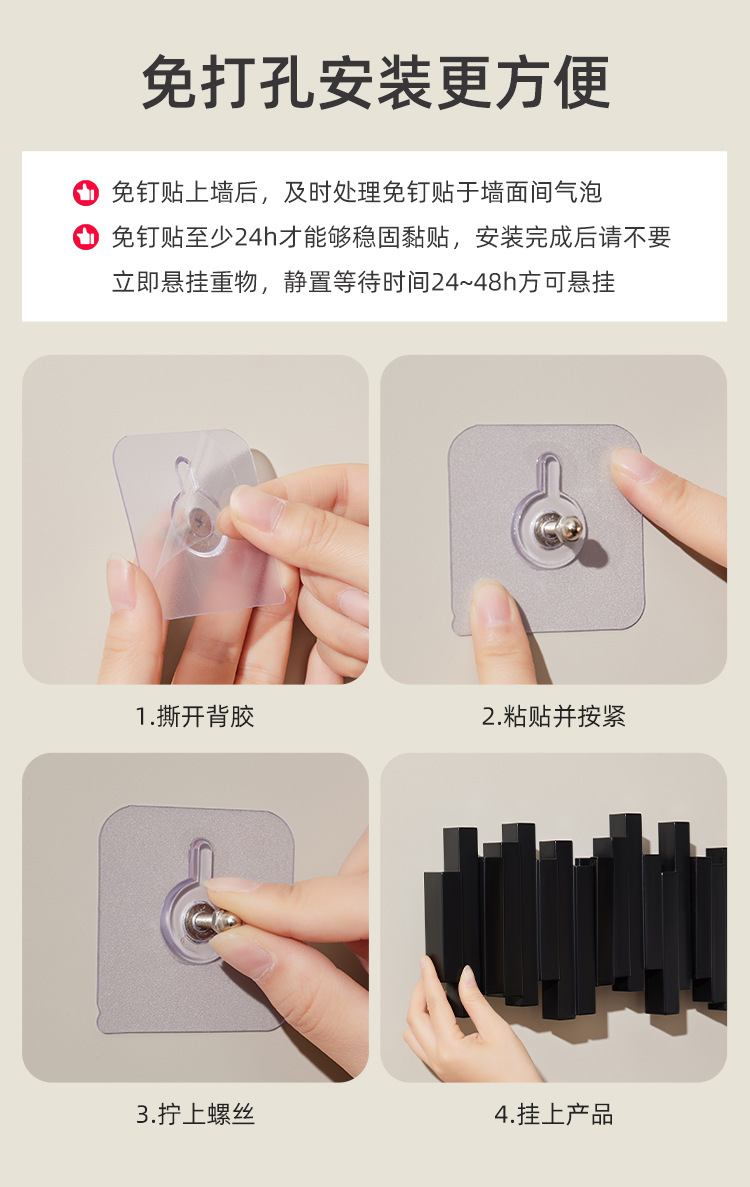 免打孔安装更方便

免钉贴上墙后，及时处理免钉贴于墙面间气泡

免钉贴至少24h才能够稳固黏贴，安装完成后请不要立即悬挂重物，静置等待时间24~48h方可悬挂

1.撕开背胶

2.粘贴并按紧

3.拧上螺丝

4.挂上产品